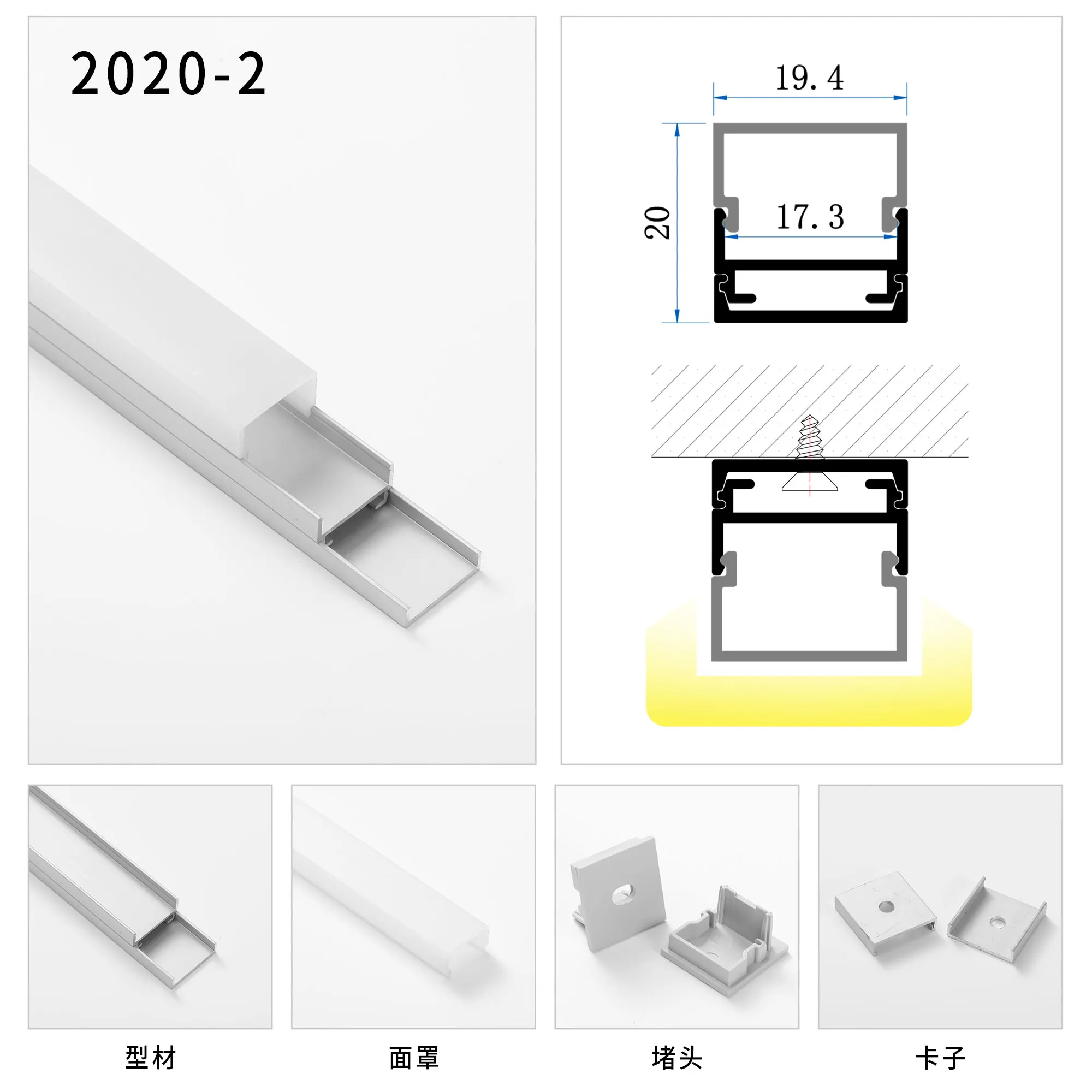 2020-2

19.4

20

17.3

型材

面罩

堵头

卡子