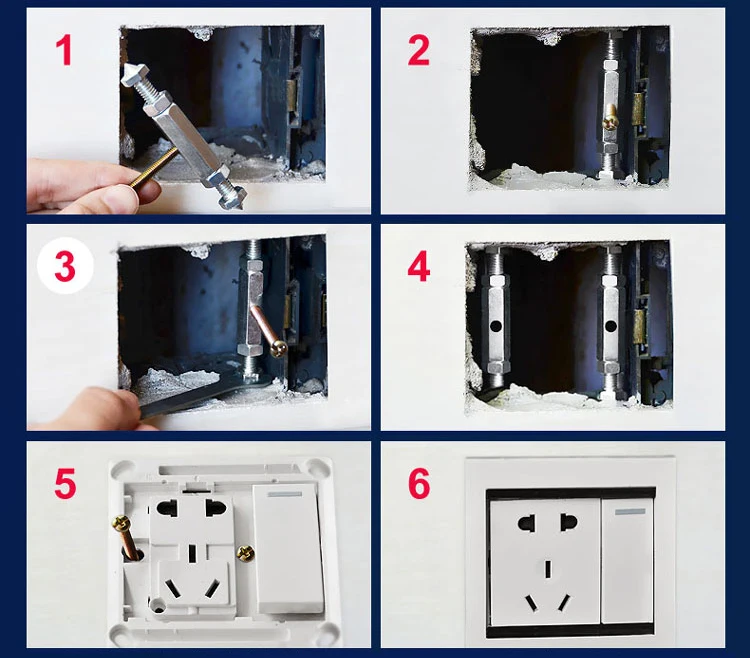 1

2

3

4

5

6