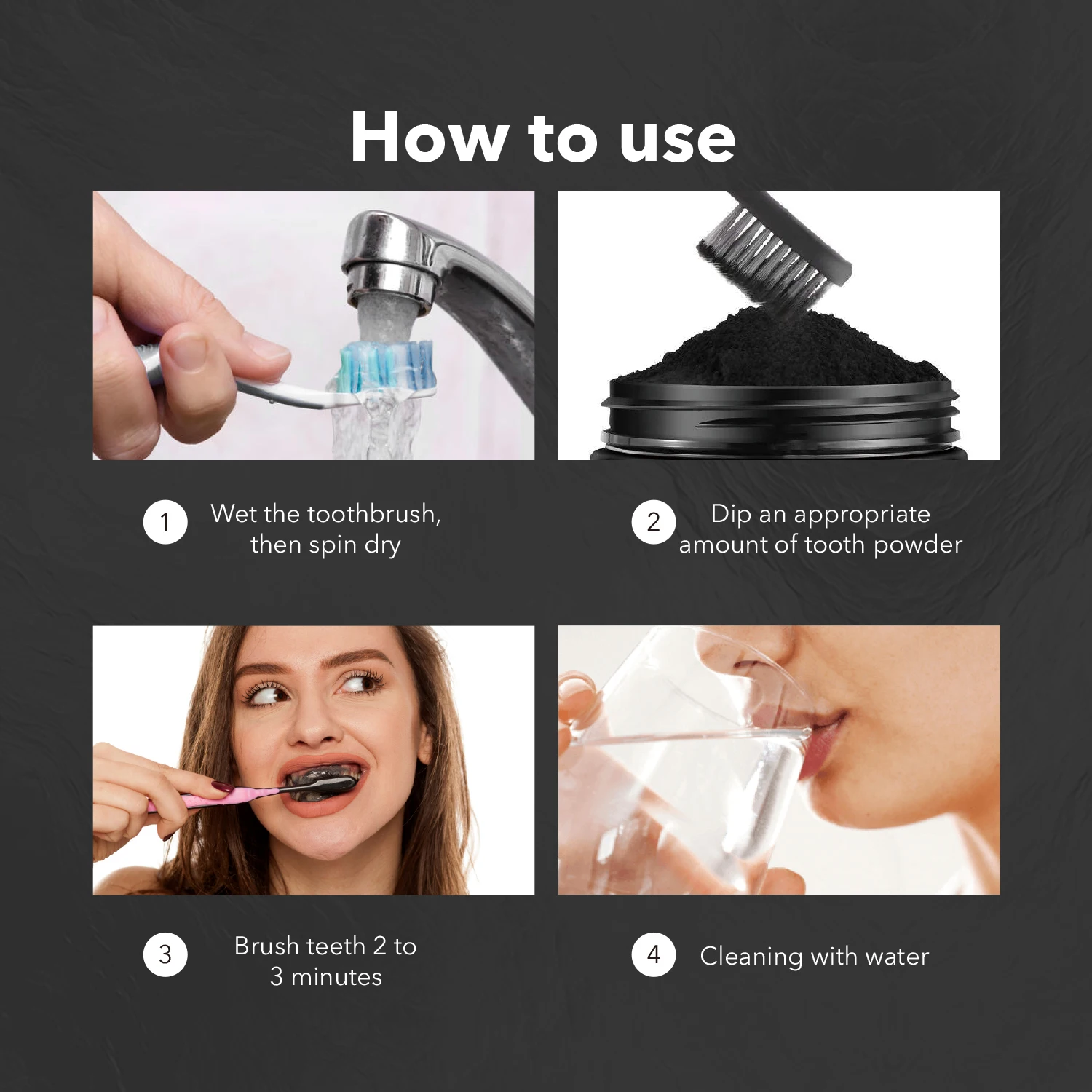 How to use

1 Wet the toothbrush, then spin dry

2 Dip an appropriate amount of tooth powder

3 Brush teeth 2 to 3 minutes

4 Cleaning with water