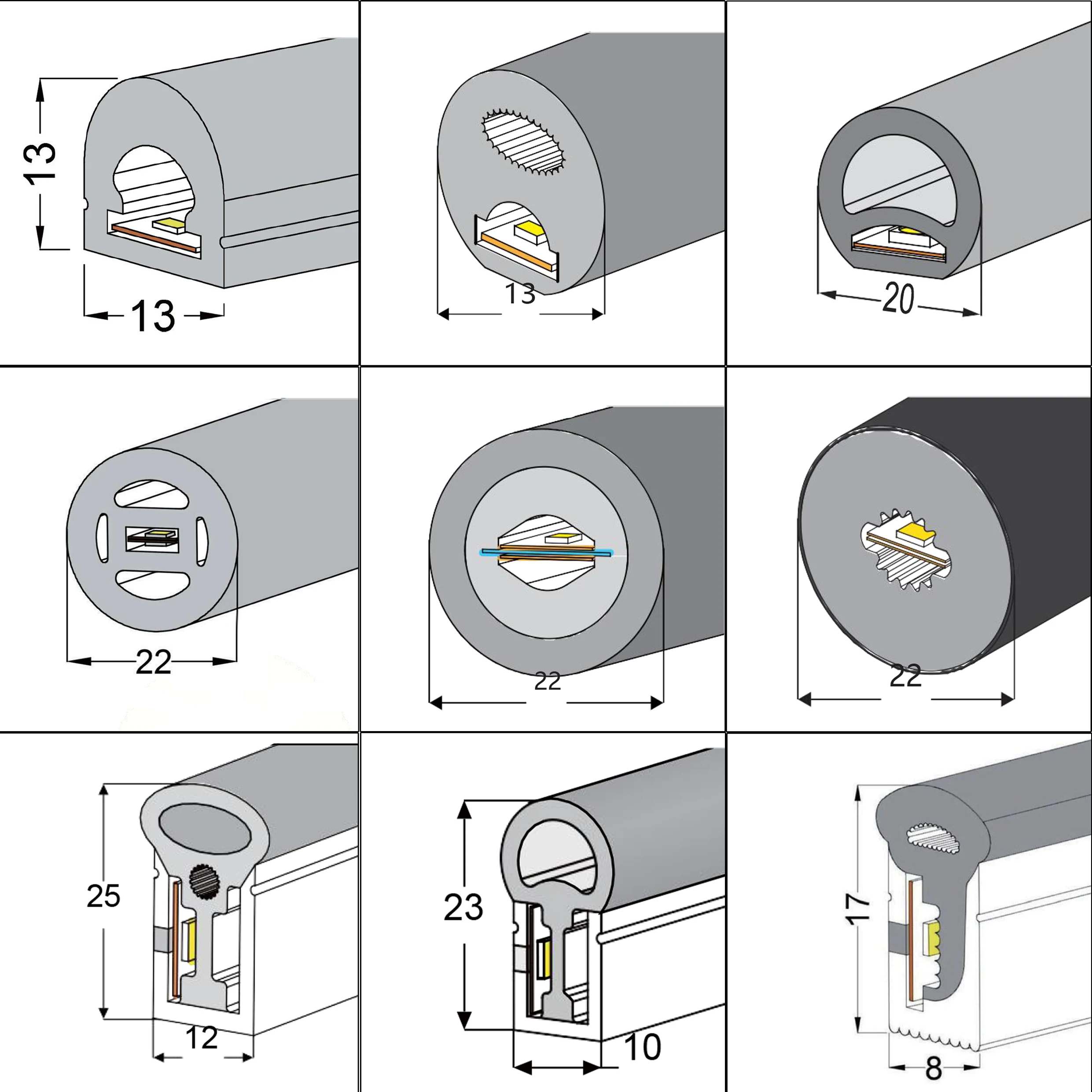 13
13
13
20
22
22
22
25
12
23
10
17
8