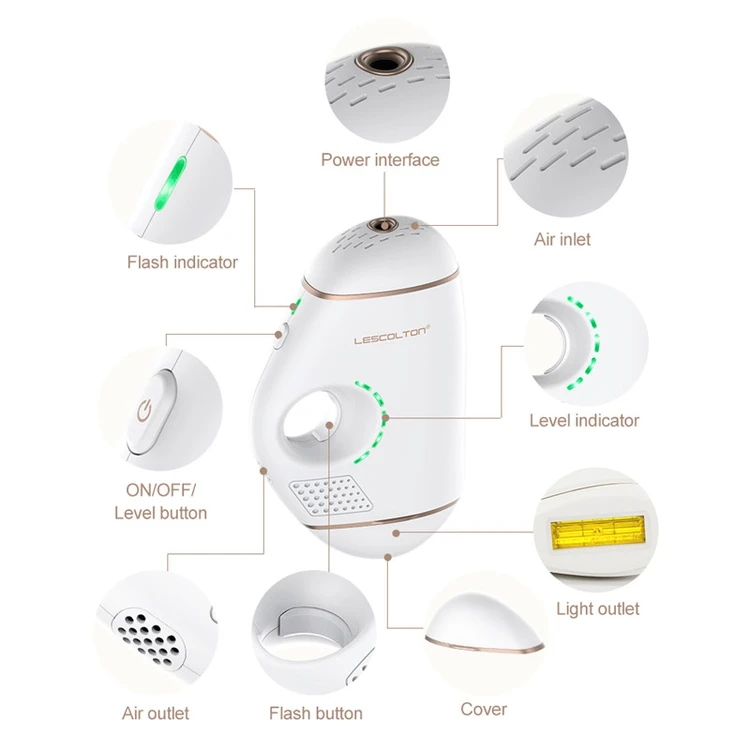 Power interface

Flash indicator

Air inlet

LESCOLTON®

Level indicator

ON/OFF/
Level button

Light outlet

Air outlet

Flash button

Cover