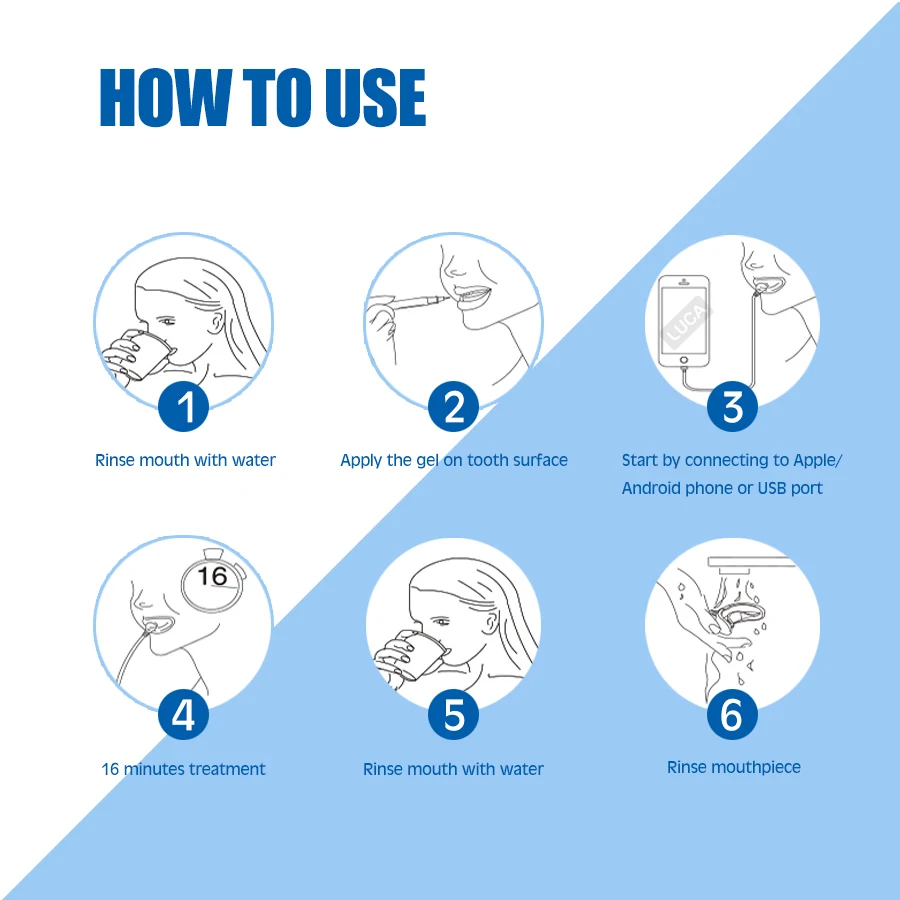 HOW TO USE

1
Rinse mouth with water

2
Apply the gel on tooth surface

LUCA
3
Start by connecting to Apple/ Android phone or USB port

16
4
16 minutes treatment

5
Rinse mouth with water

6
Rinse mouthpiece