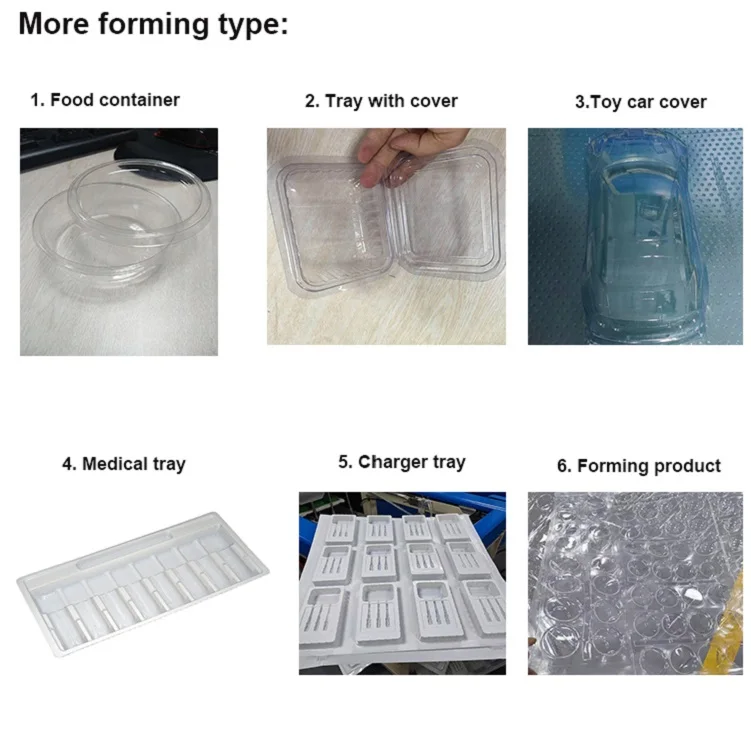 More forming type:

1. Food container

2. Tray with cover

3.Toy car cover

4. Medical tray

5. Charger tray

6. Forming product