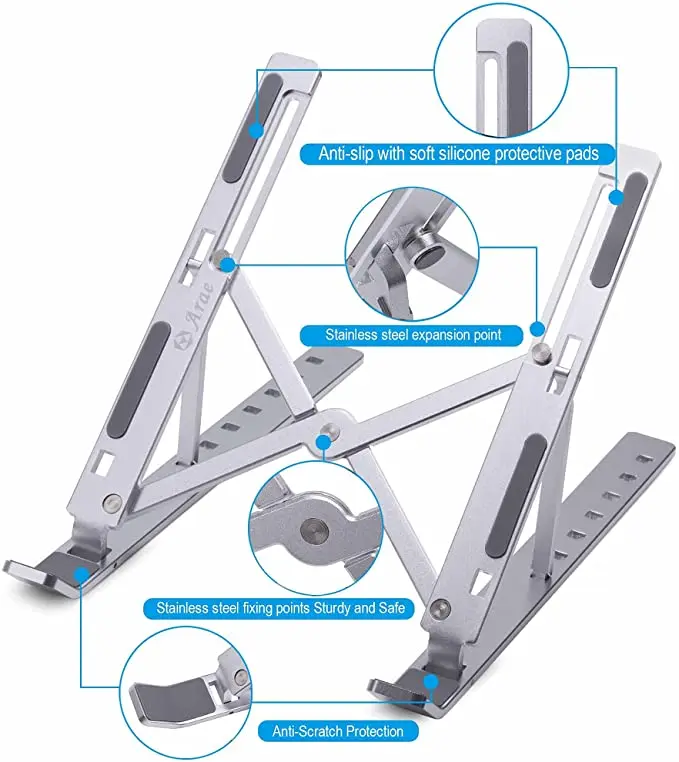 Anti-slip with soft silicone protective pads

Arae

Stainless steel expansion point

Stainless steel fixing points Sturdy and Safe

Anti-Scratch Protection