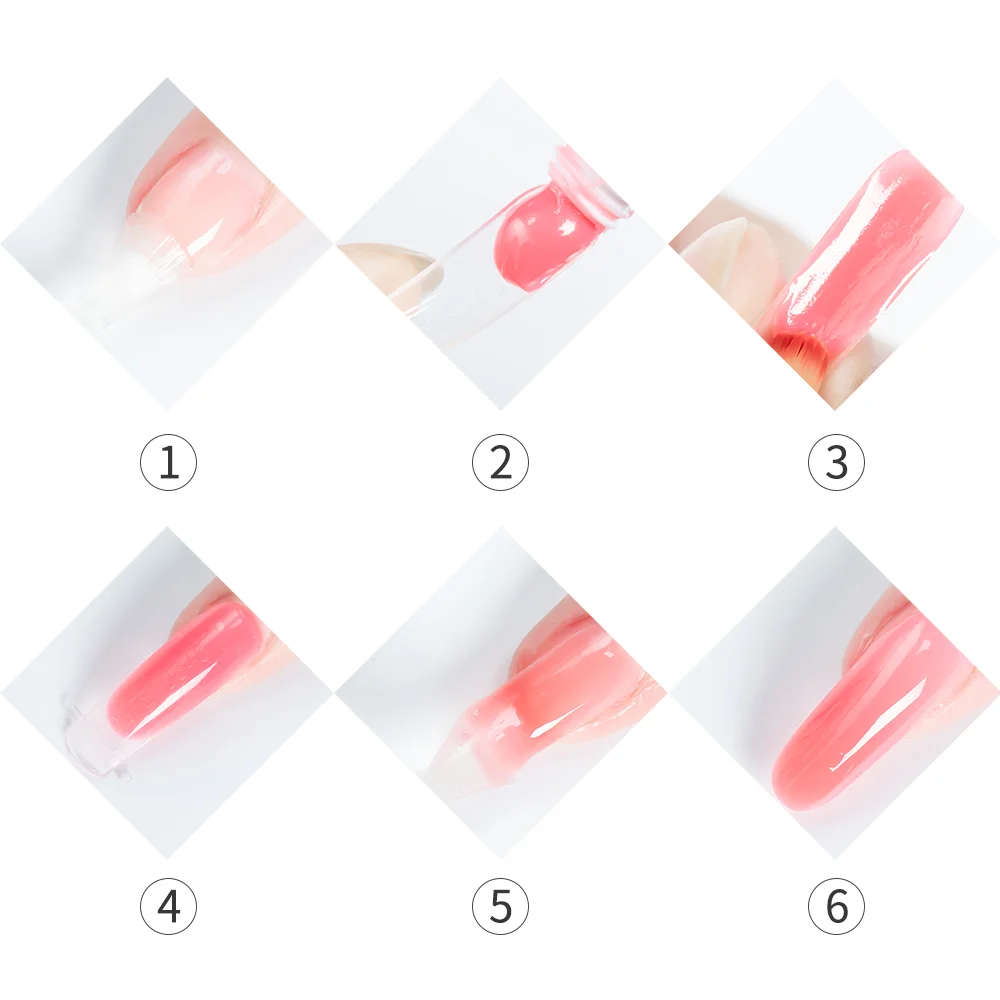 ①

②

③

④

⑤

⑥