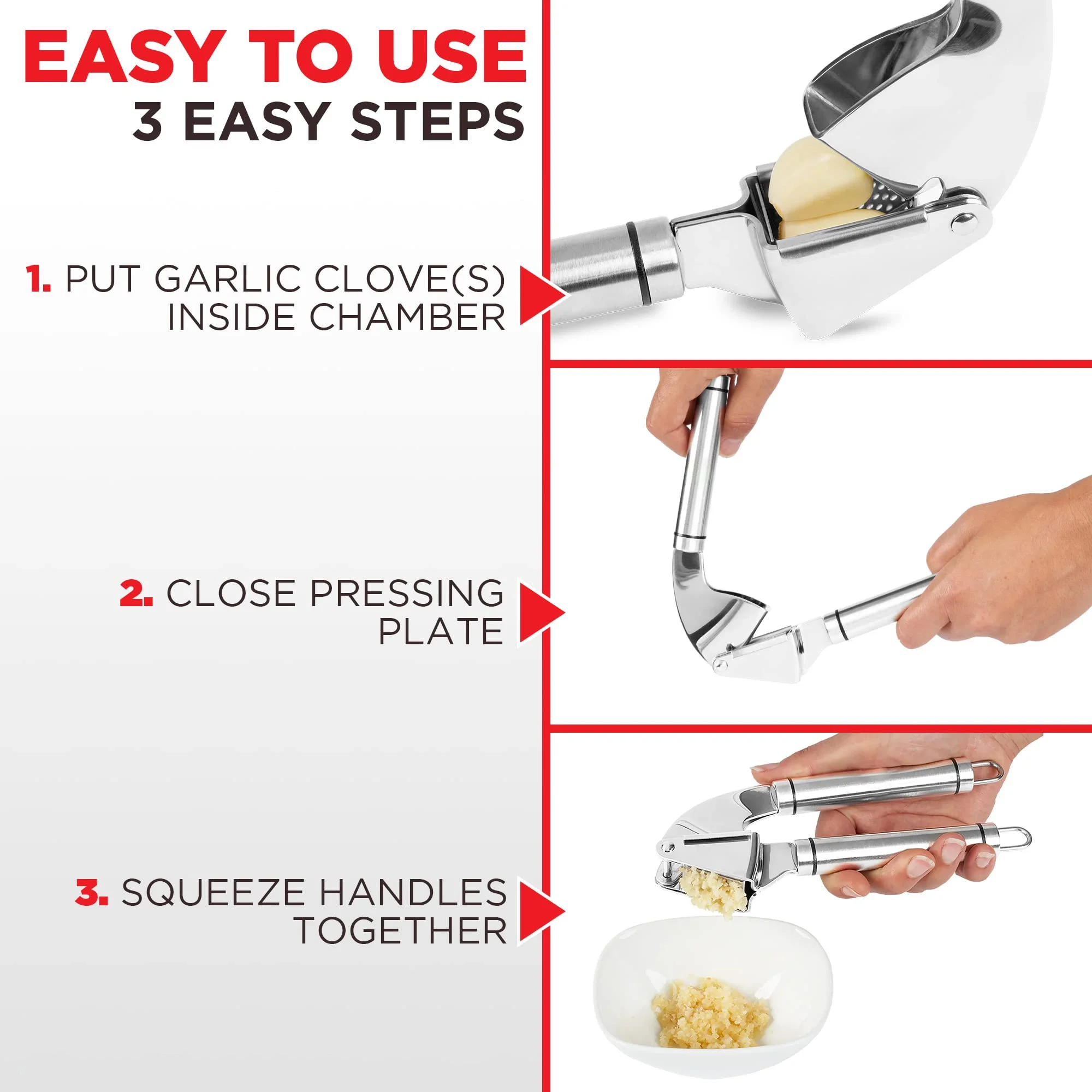 EASY TO USE
3 EASY STEPS

1. PUT GARLIC CLOVE(S) INSIDE CHAMBER

2. CLOSE PRESSING PLATE

3. SQUEEZE HANDLES TOGETHER