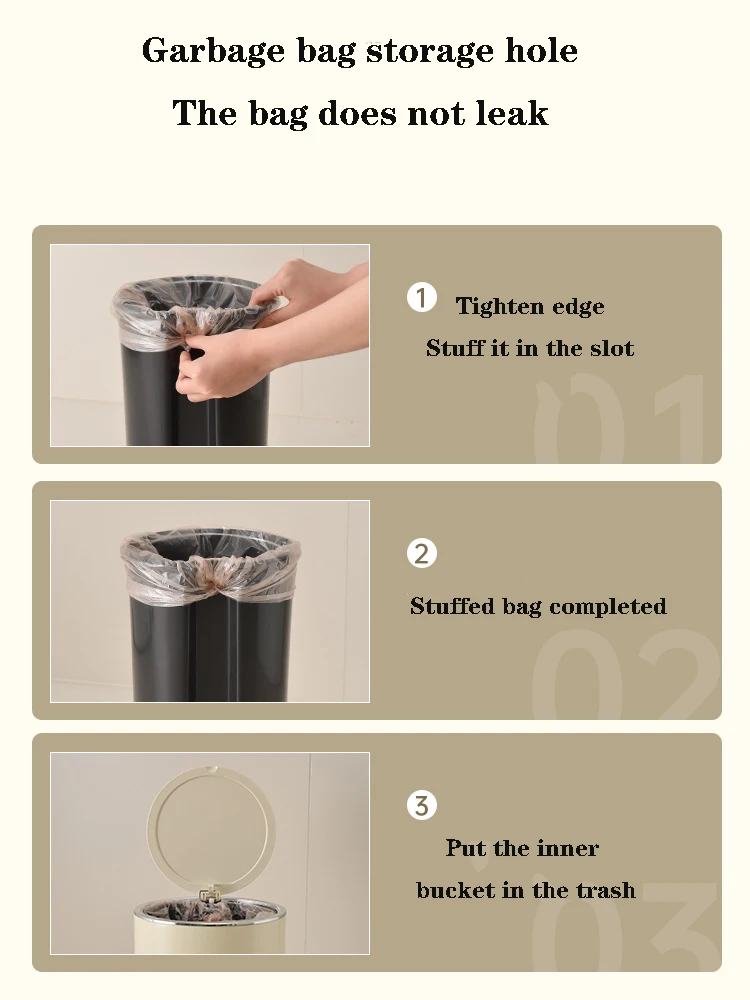 Garbage bag storage hole

The bag does not leak

1 Tighten edge
Stuff it in the slot

01

2 Stuffed bag completed

02

3 Put the inner bucket in the trash

03