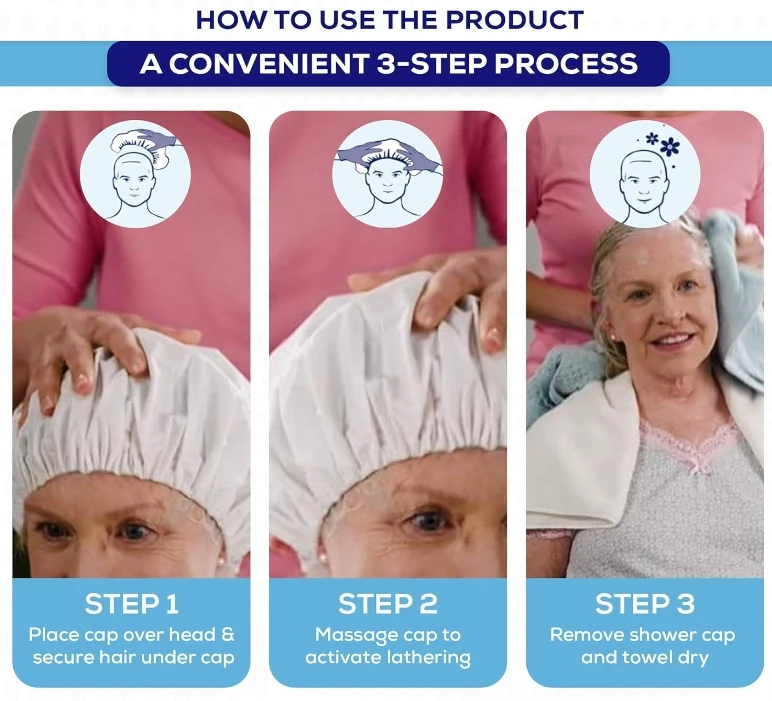 HOW TO USE THE PRODUCT

A CONVENIENT 3-STEP PROCESS

STEP 1
Place cap over head & secure hair under cap

STEP 2
Massage cap to activate lathering

STEP 3
Remove shower cap and towel dry