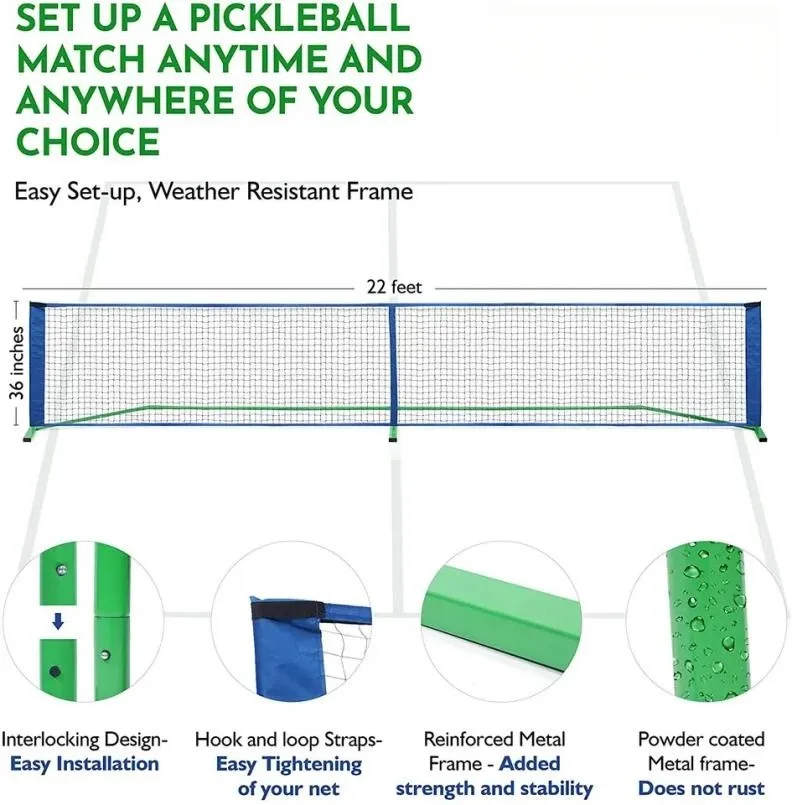 SET UP A PICKLEBALL MATCH ANYTIME AND ANYWHERE OF YOUR CHOICE

Easy Set-up, Weather Resistant Frame

22 feet

36 inches

Interlocking Design- Easy Installation

Hook and loop Straps- Easy Tightening of your net

Reinforced Metal Frame - Added strength and stability

Powder coated Metal frame- Does not rust