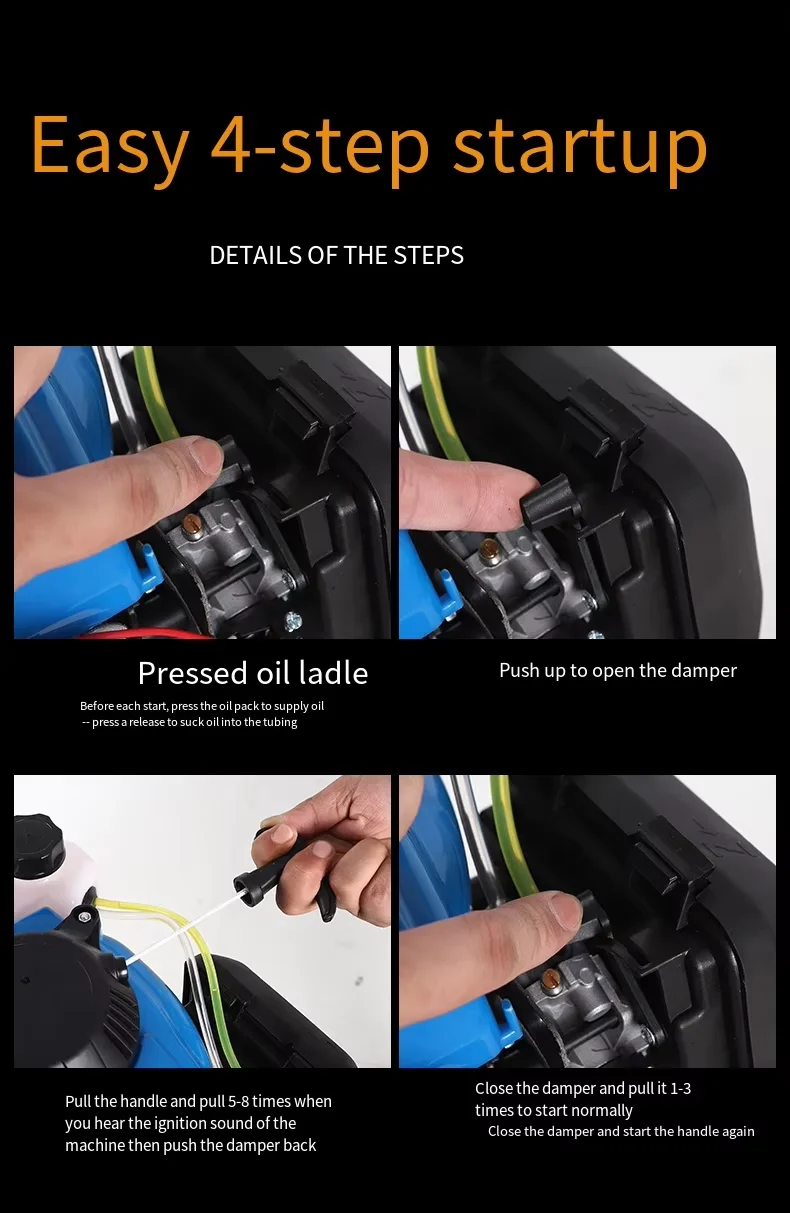 Easy 4-step startup

DETAILS OF THE STEPS

Pressed oil ladle

Before each start, press the oil pack to supply oil -- press a release to suck oil into the tubing

Push up to open the damper

Pull the handle and pull 5-8 times when you hear the ignition sound of the machine then push the damper back

Close the damper and pull it 1-3 times to start normally

Close the damper and start the handle again