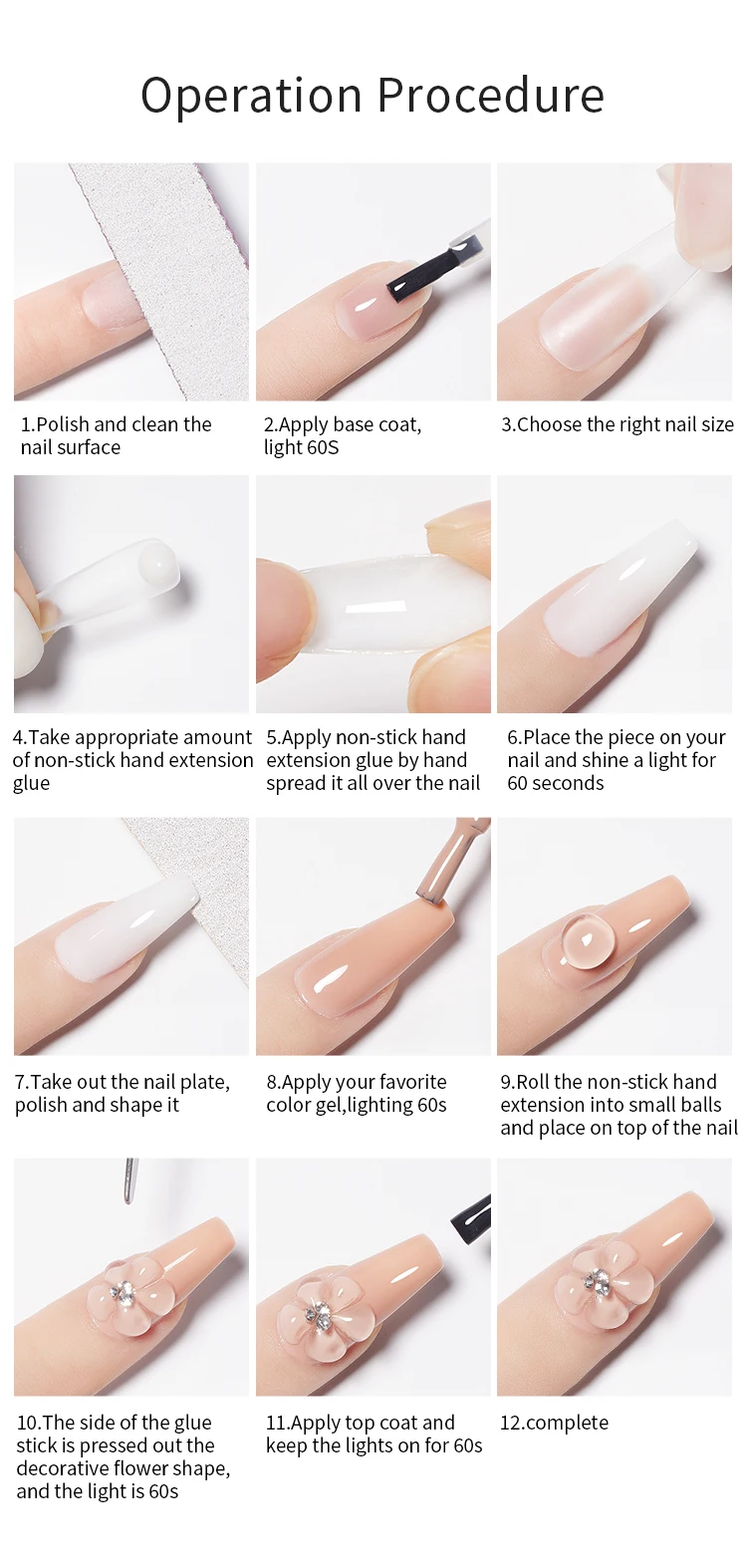 Operation Procedure

1.Polish and clean the nail surface

2.Apply base coat, light 60S

3.Choose the right nail size

4.Take appropriate amount of non-stick hand extension glue

5.Apply non-stick hand extension glue by hand spread it all over the nail

6.Place the piece on your nail and shine a light for 60 seconds

7.Take out the nail plate, polish and shape it

8.Apply your favorite color gel,lighting 60s

9.Roll the non-stick hand extension into small balls and place on top of the nail

10.The side of the glue stick is pressed out the decorative flower shape, and the light is 60s

11.Apply top coat and keep the lights on for 60s

12.complete