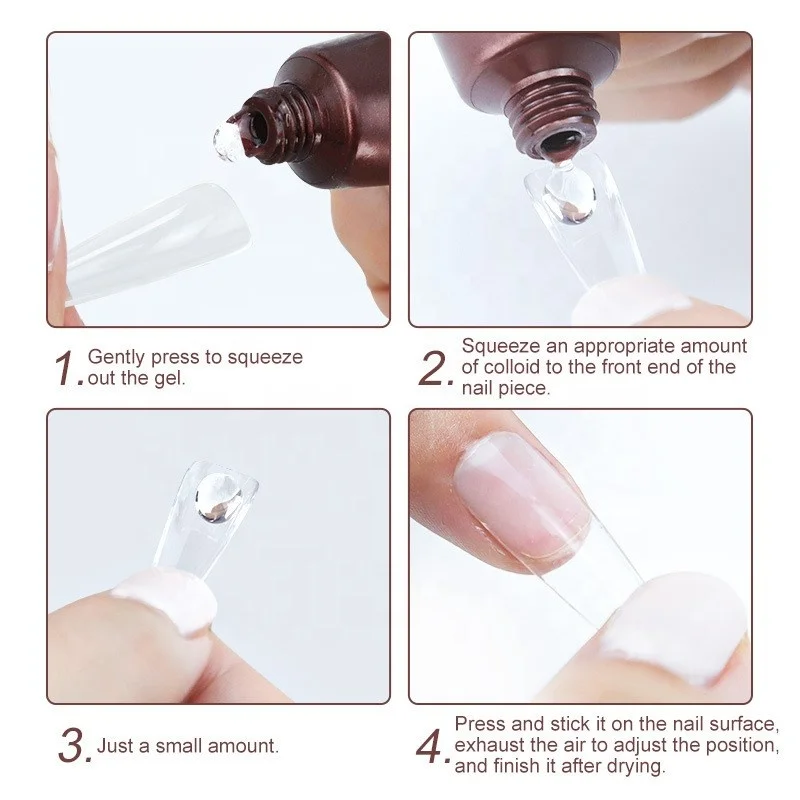 1. Gently press to squeeze out the gel.

2. Squeeze an appropriate amount of colloid to the front end of the nail piece.

3. Just a small amount.

4. Press and stick it on the nail surface, exhaust the air to adjust the position, and finish it after drying.