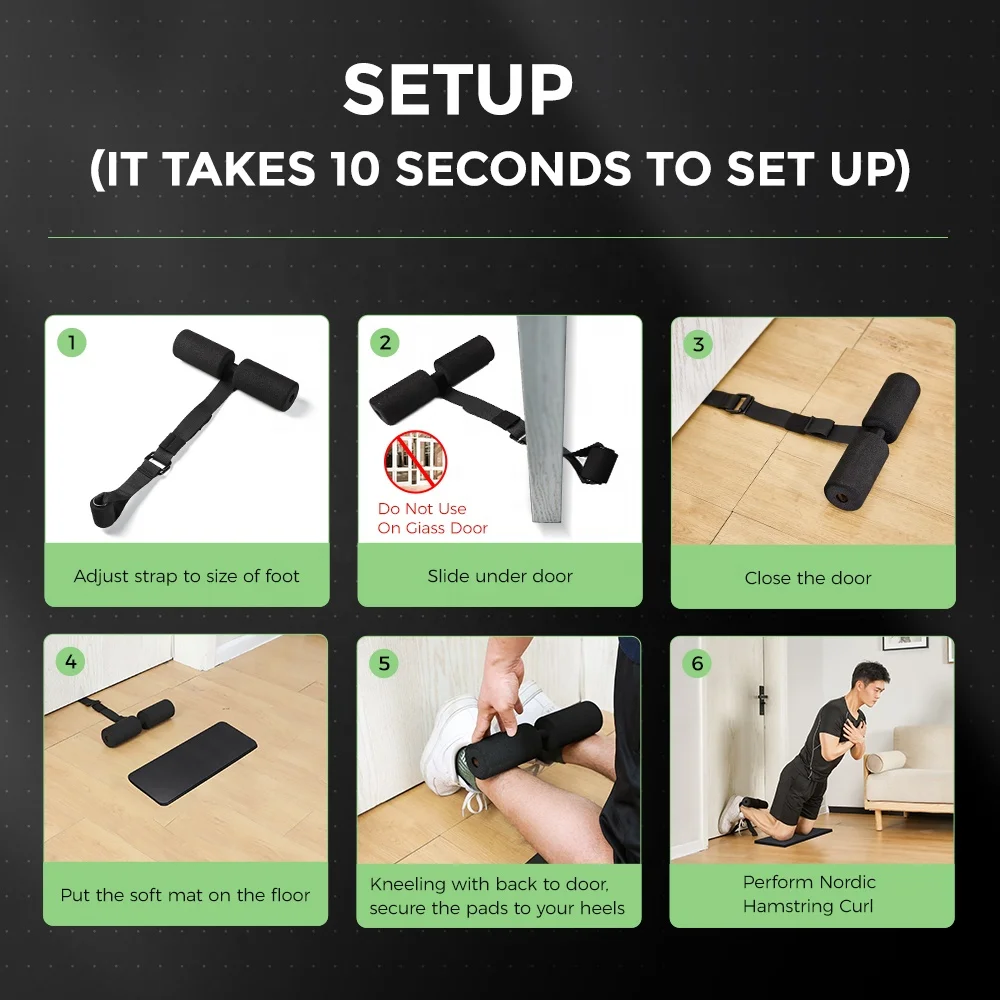 SETUP
(IT TAKES 10 SECONDS TO SET UP)

1
Adjust strap to size of foot

2
Do Not Use On Giass Door
Slide under door

3
Close the door

4
Put the soft mat on the floor

5
Kneeling with back to door, secure the pads to your heels

6
Perform Nordic Hamstring Curl