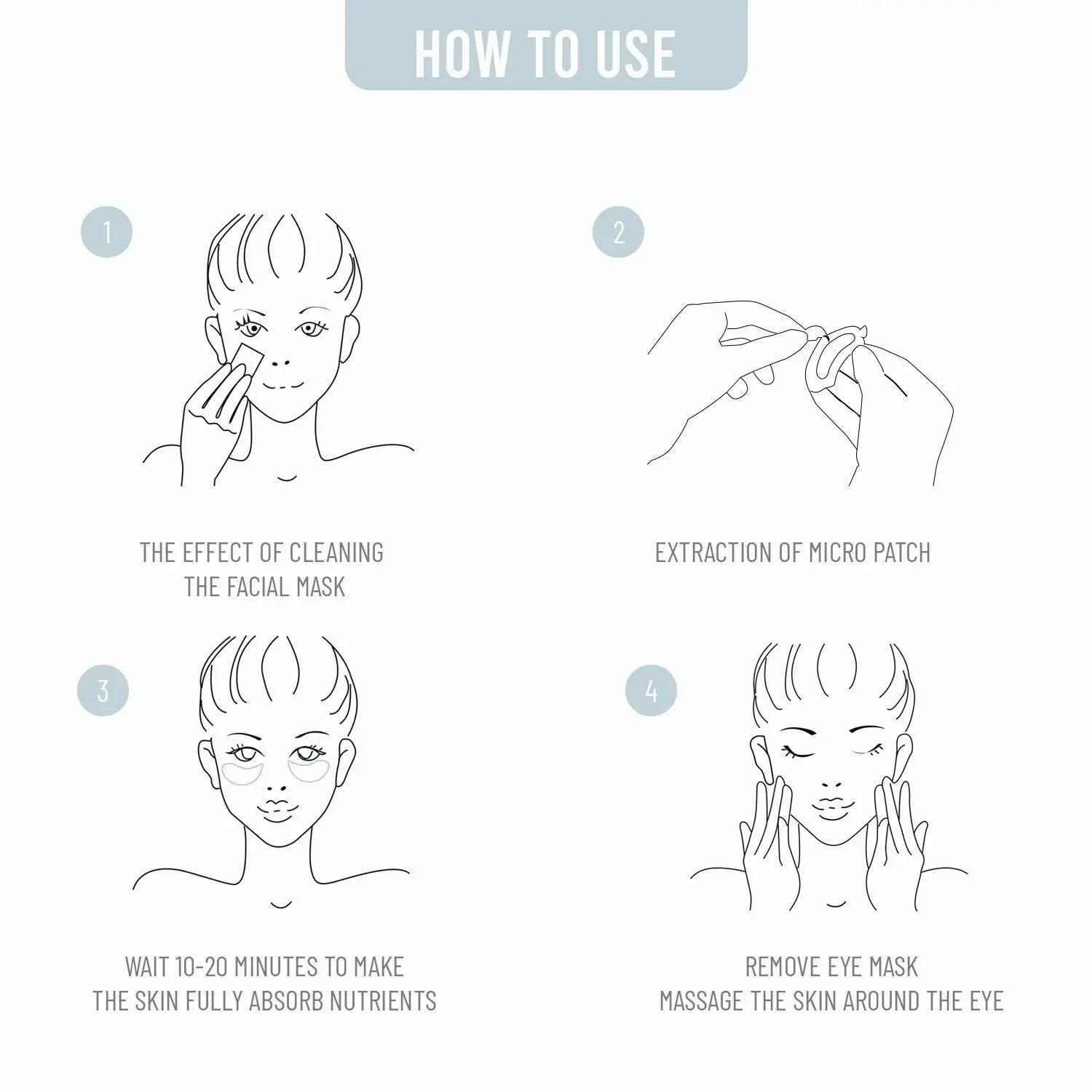 HOW TO USE

1

THE EFFECT OF CLEANING THE FACIAL MASK

2

EXTRACTION OF MICRO PATCH

3

WAIT 10-20 MINUTES TO MAKE THE SKIN FULLY ABSORB NUTRIENTS

4

REMOVE EYE MASK
MASSAGE THE SKIN AROUND THE EYE