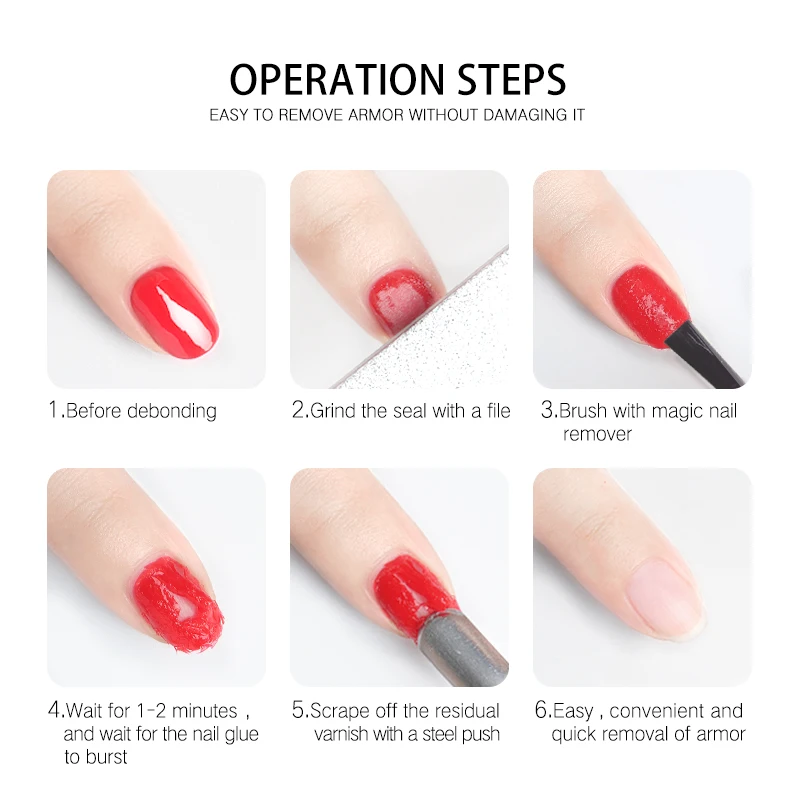 OPERATION STEPS
EASY TO REMOVE ARMOR WITHOUT DAMAGING IT

1.Before debonding

2.Grind the seal with a file

3.Brush with magic nail remover

4.Wait for 1-2 minutes , and wait for the nail glue to burst

5.Scrape off the residual varnish with a steel push

6.Easy , convenient and quick removal of armor