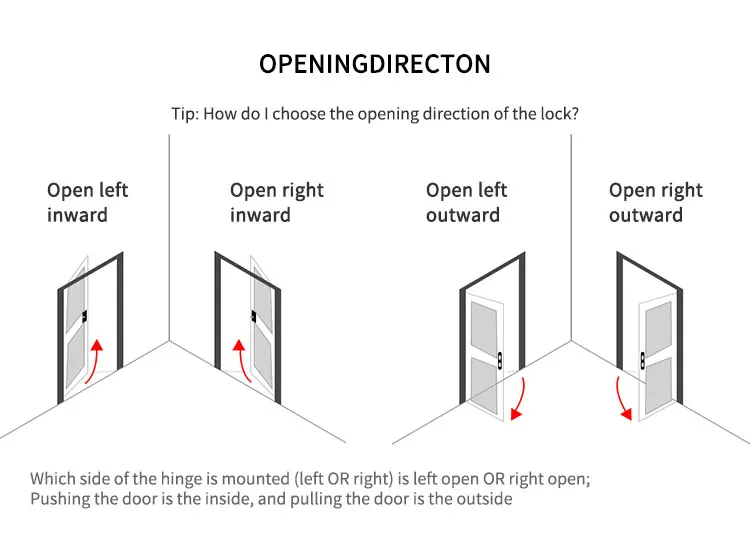 OPENINGDIRECTON

Tip: How do I choose the opening direction of the lock?

Open left inward

Open right inward

Open left outward

Open right outward

Which side of the hinge is mounted (left OR right) is left open OR right open;
Pushing the door is the inside, and pulling the door is the outside