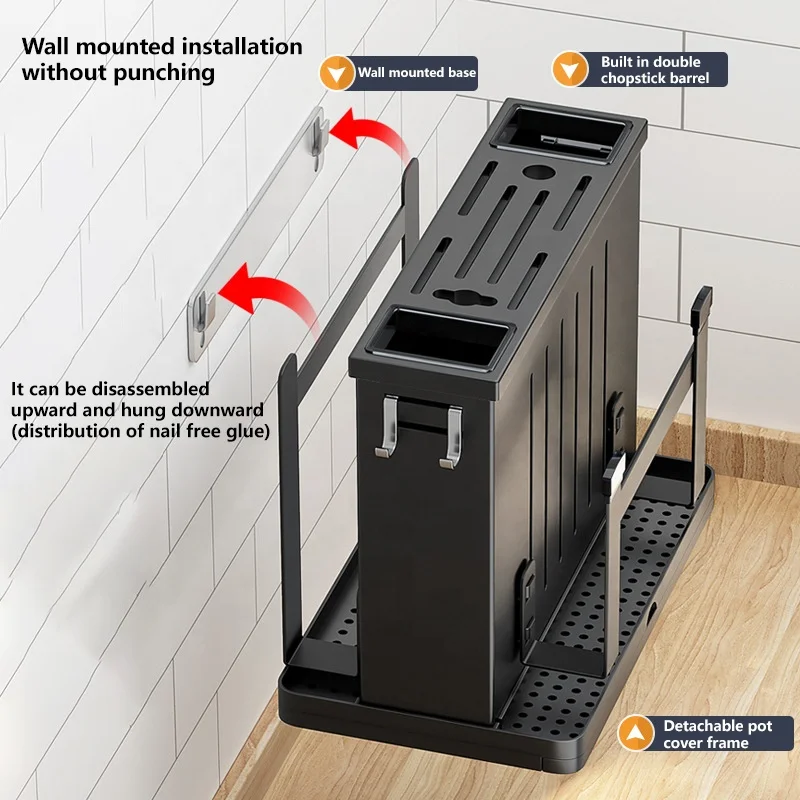 Wall mounted installation without punching

Wall mounted base

Built in double chopstick barrel

It can be disassembled upward and hung downward (distribution of nail free glue)

Detachable pot cover frame