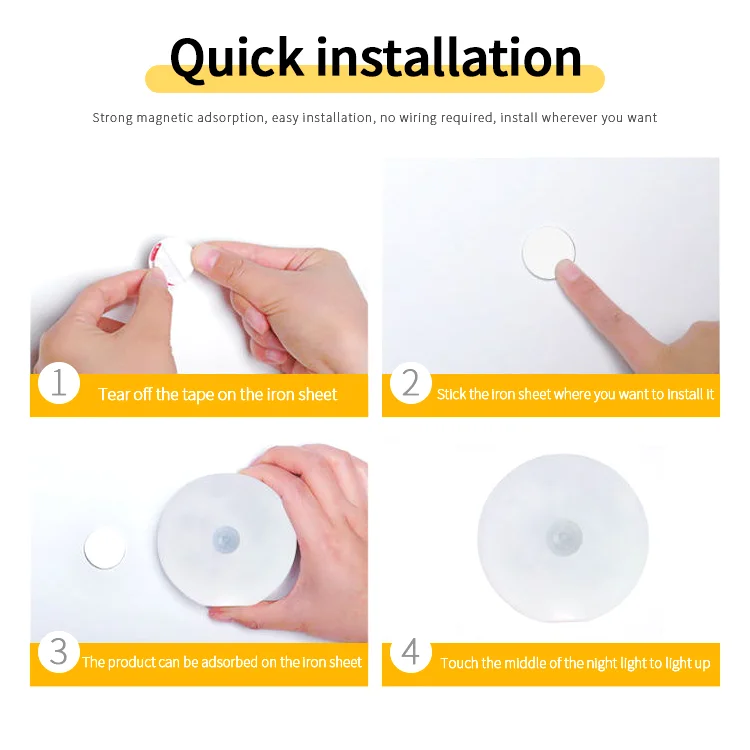 Quick installation

Strong magnetic adsorption, easy installation, no wiring required, install wherever you want

1 Tear off the tape on the iron sheet

2 Stick the iron sheet where you want to install it

3 The product can be adsorbed on the iron sheet

4 Touch the middle of the night light to light up