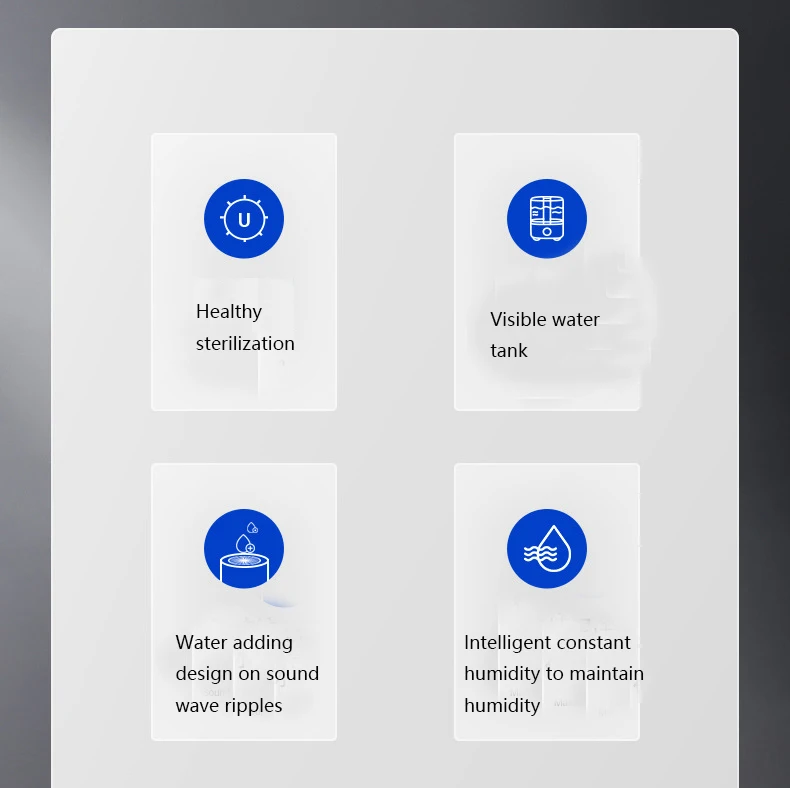 U

Healthy sterilization

Visible water tank

Water adding design on sound wave ripples

Intelligent constant humidity to maintain humidity