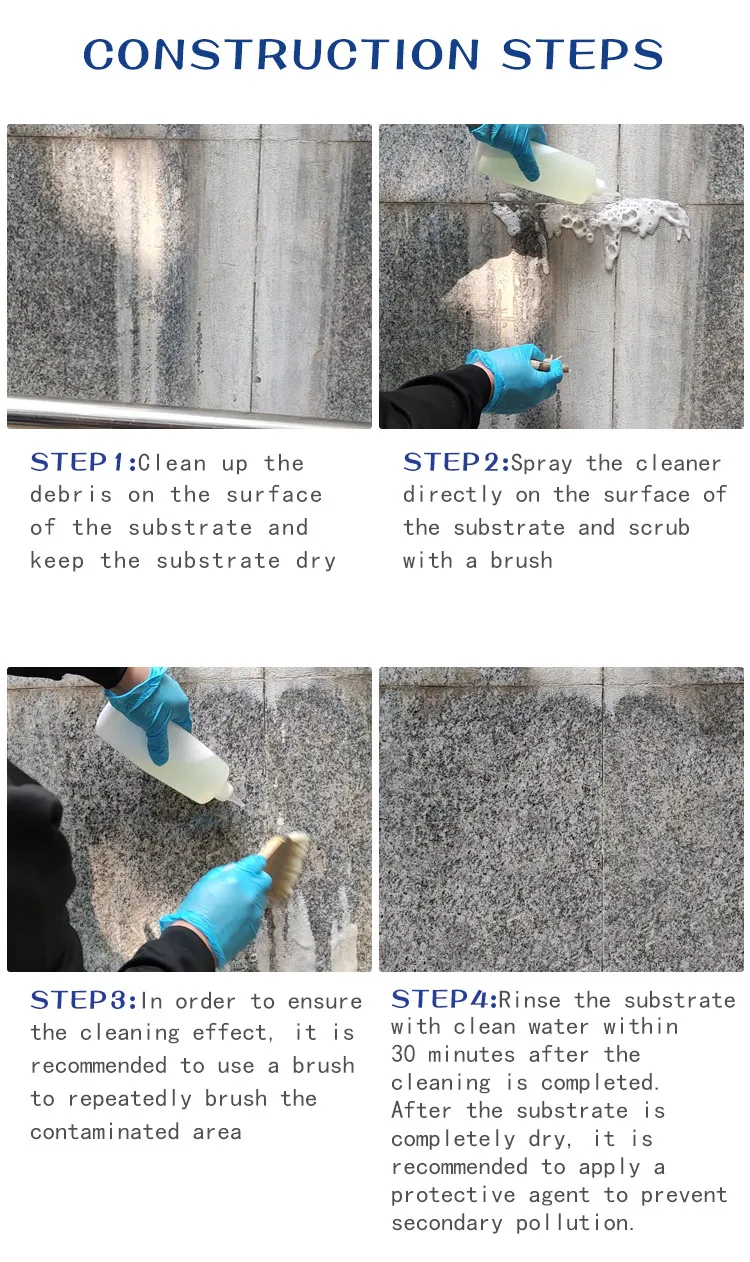 CONSTRUCTION STEPS

STEP1:Clean up the debris on the surface of the substrate and keep the substrate dry

STEP2:Spray the cleaner directly on the surface of the substrate and scrub with a brush

STEP3:In order to ensure the cleaning effect, it is recommended to use a brush to repeatedly brush the contaminated area

STEP4:Rinse the substrate with clean water within 30 minutes after the cleaning is completed. After the substrate is completely dry, it is recommended to apply a protective agent to prevent secondary pollution.