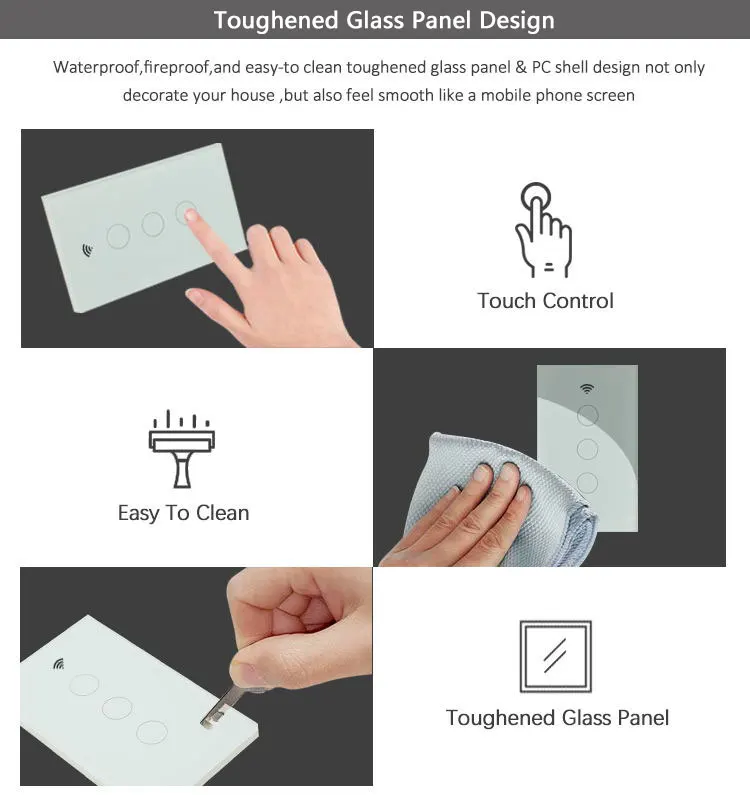 Toughened Glass Panel Design

Waterproof,fireproof,and easy-to clean toughened glass panel & PC shell design not only decorate your house ,but also feel smooth like a mobile phone screen

Touch Control

Easy To Clean

Toughened Glass Panel