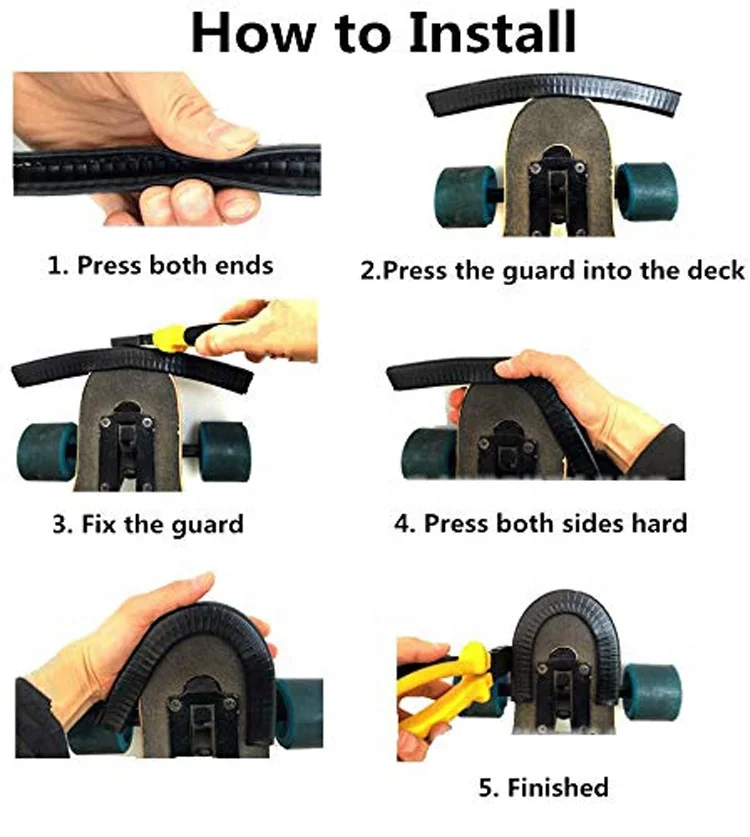 How to Install

1. Press both ends

2.Press the guard into the deck

3. Fix the guard

4. Press both sides hard

5. Finished