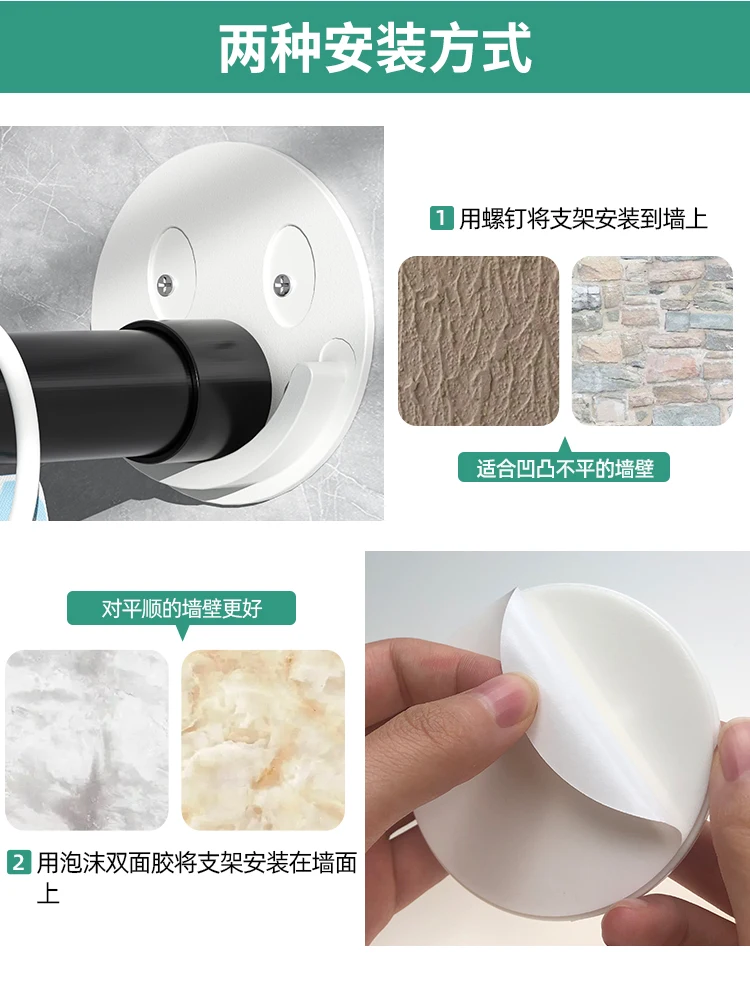 两种安装方式

1 用螺钉将支架安装到墙上

适合凹凸不平的墙壁

对平顺的墙壁更好

2 用泡沫双面胶将支架安装在墙面上