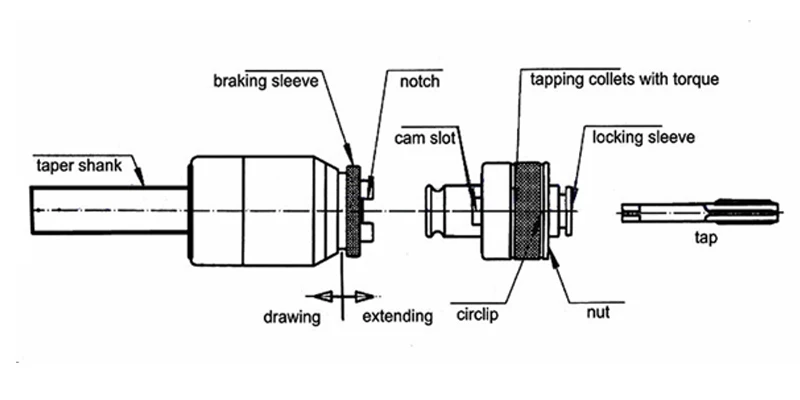 braking sleeve
notch
tapping collets with torque
cam slot
locking sleeve
taper shank
tap
drawing
extending
circlip
nut