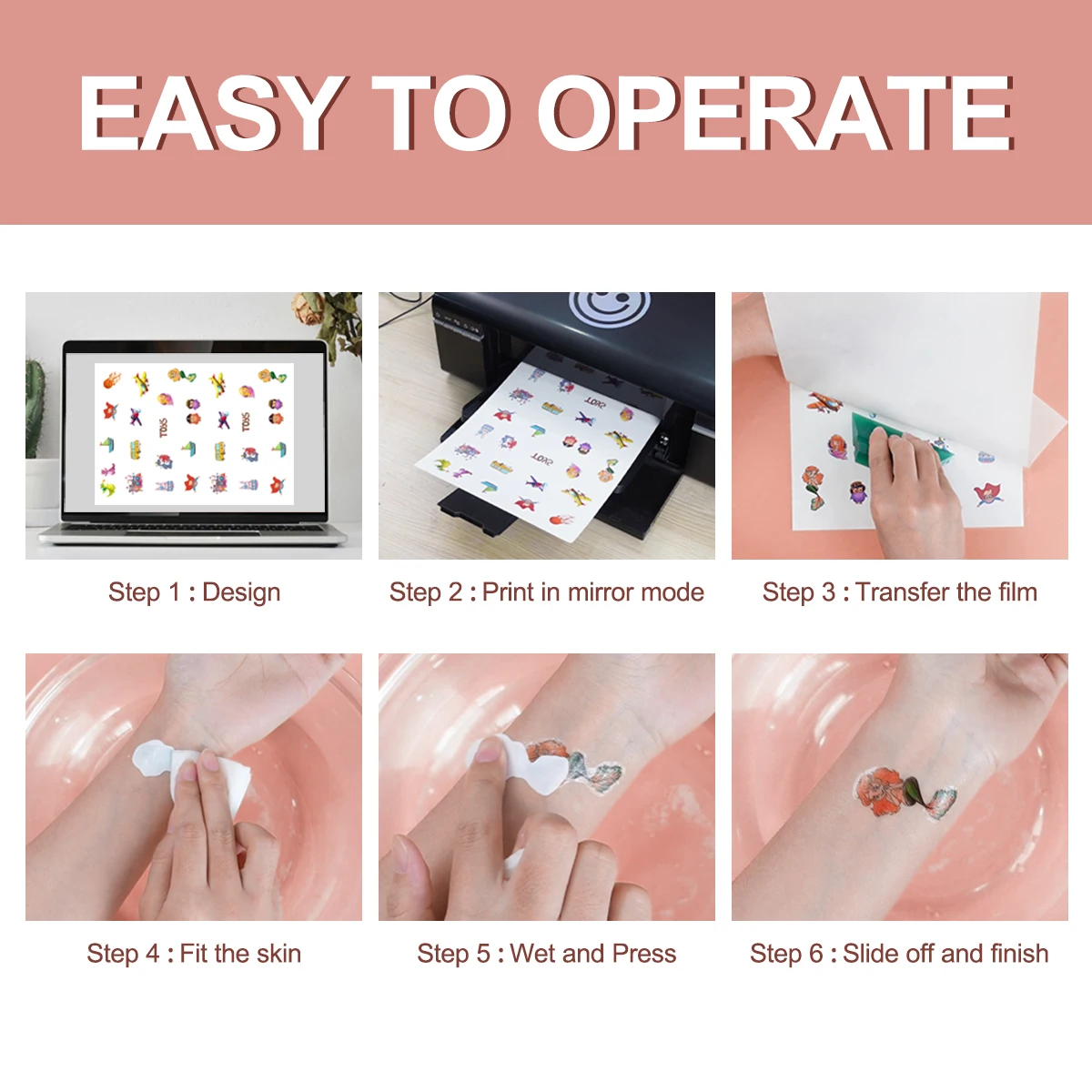 EASY TO OPERATE

Step 1 : Design

Step 2 : Print in mirror mode

Step 3 : Transfer the film

Step 4 : Fit the skin

Step 5 : Wet and Press

Step 6 : Slide off and finish