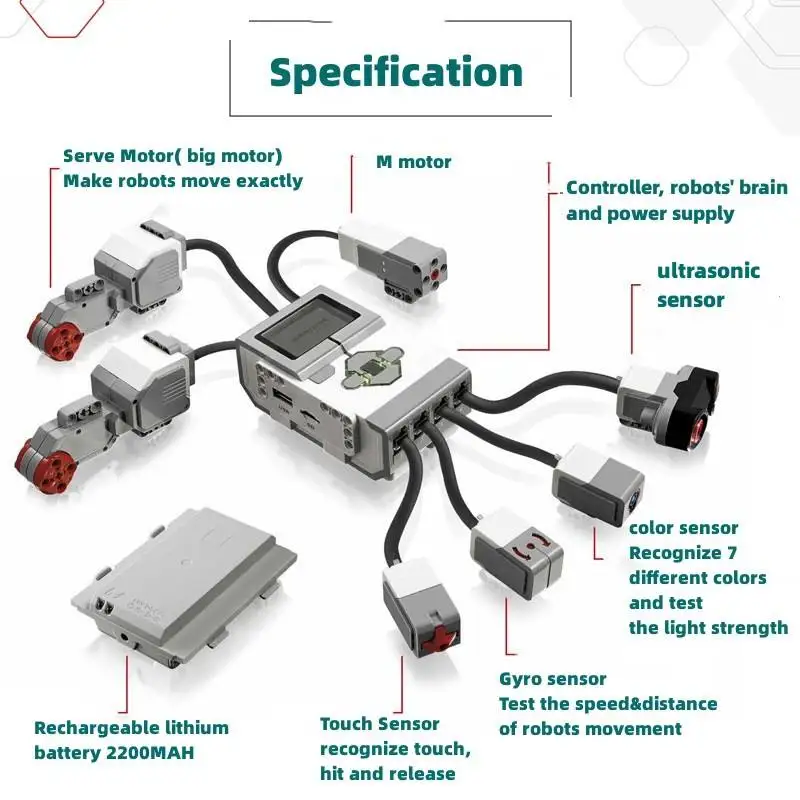 Specification

Serve Motor( big motor)
Make robots move exactly

M motor

Controller, robots' brain and power supply

ultrasonic sensor

color sensor
Recognize 7 different colors and test the light strength

Gyro sensor
Test the speed&distance of robots movement

Touch Sensor
recognize touch, hit and release

Rechargeable lithium battery 2200MAH