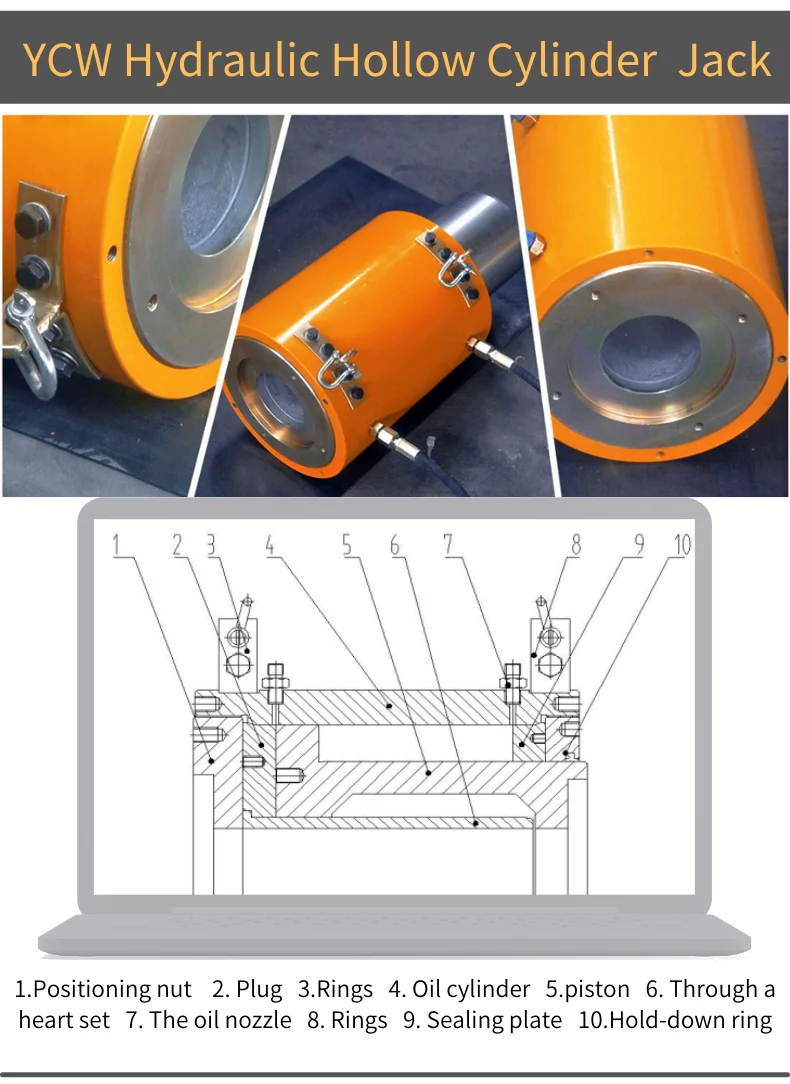 YCW Hydraulic Hollow Cylinder Jack

1 2 3 4 5 6 7 8 9 10

1.Positioning nut 2. Plug 3.Rings 4. Oil cylinder 5.piston 6. Through a heart set 7. The oil nozzle 8. Rings 9. Sealing plate 10.Hold-down ring