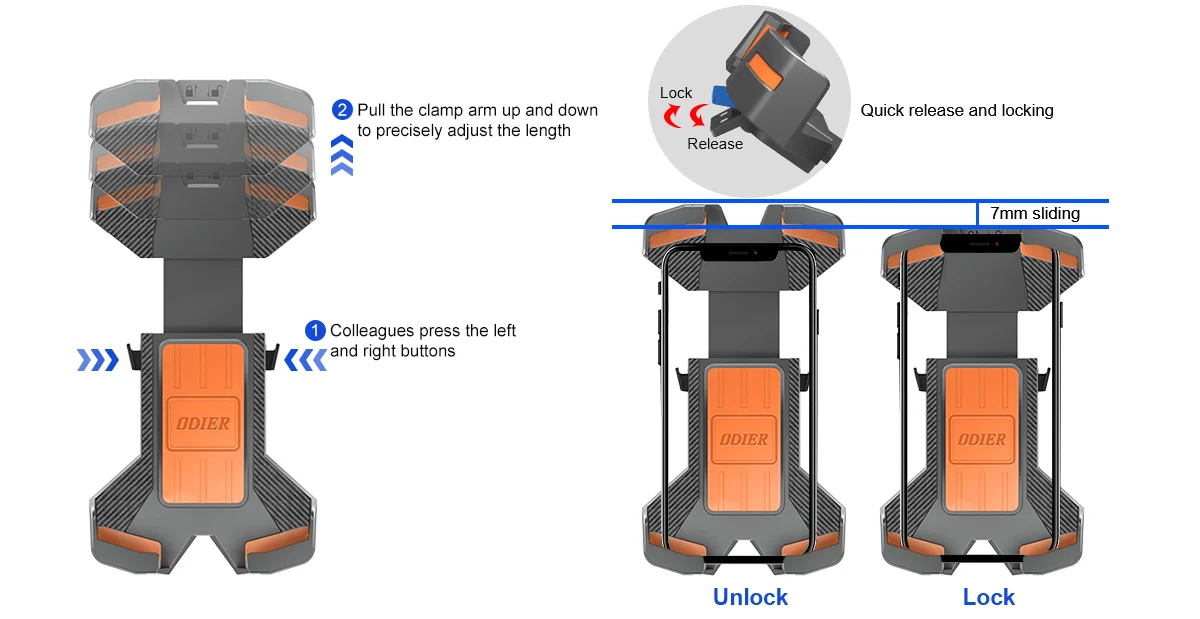 2 Pull the clamp arm up and down to precisely adjust the length

1 Colleagues press the left and right buttons

ODIER

Lock

Release

Quick release and locking

7mm sliding

ODIER

ODIER

Unlock

Lock