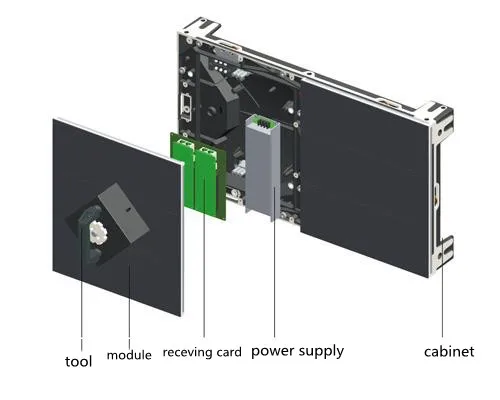 tool

module

receving card

power supply

cabinet