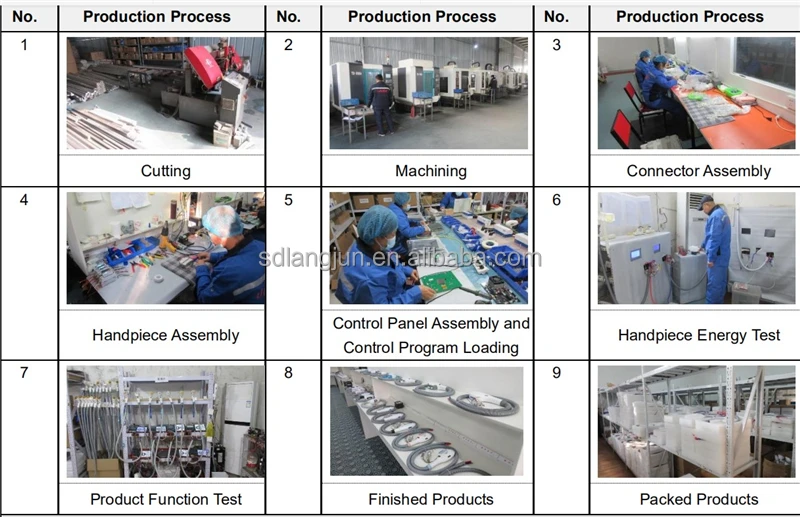 | No. | Production Process | No. | Production Process | No. | Production Process |
|---|---|---|---|---|---|
| 1 | Cutting | 2 | Machining | 3 | Connector Assembly |
| 4 | Handpiece Assembly | 5 | Control Panel Assembly and Control Program Loading | 6 | Handpiece Energy Test |
| 7 | Product Function Test | 8 | Finished Products | 9 | Packed Products |

sdlangjun.en.alibaba.com