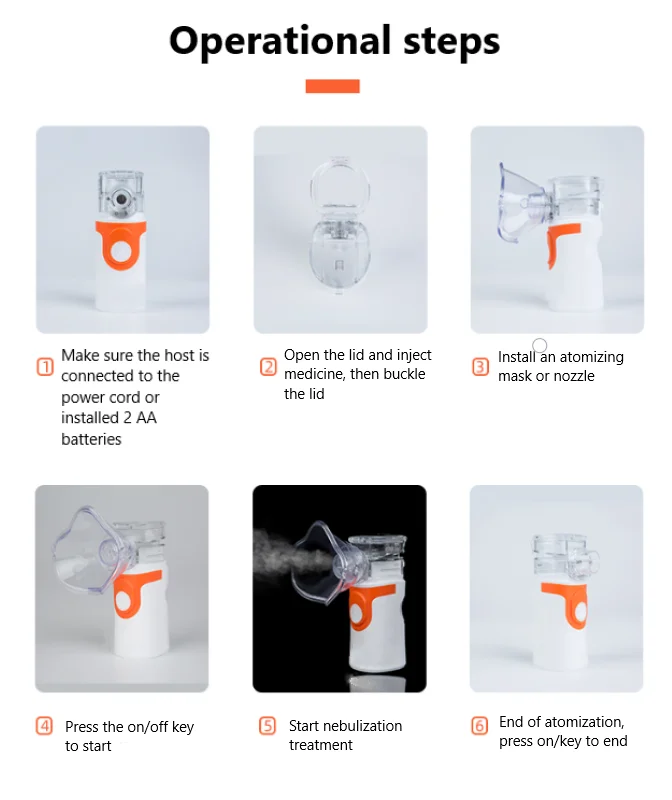 Operational steps

1 Make sure the host is connected to the power cord or installed 2 AA batteries

2 Open the lid and inject medicine, then buckle the lid

3 Install an atomizing mask or nozzle

4 Press the on/off key to start

5 Start nebulization treatment

6 End of atomization, press on/key to end