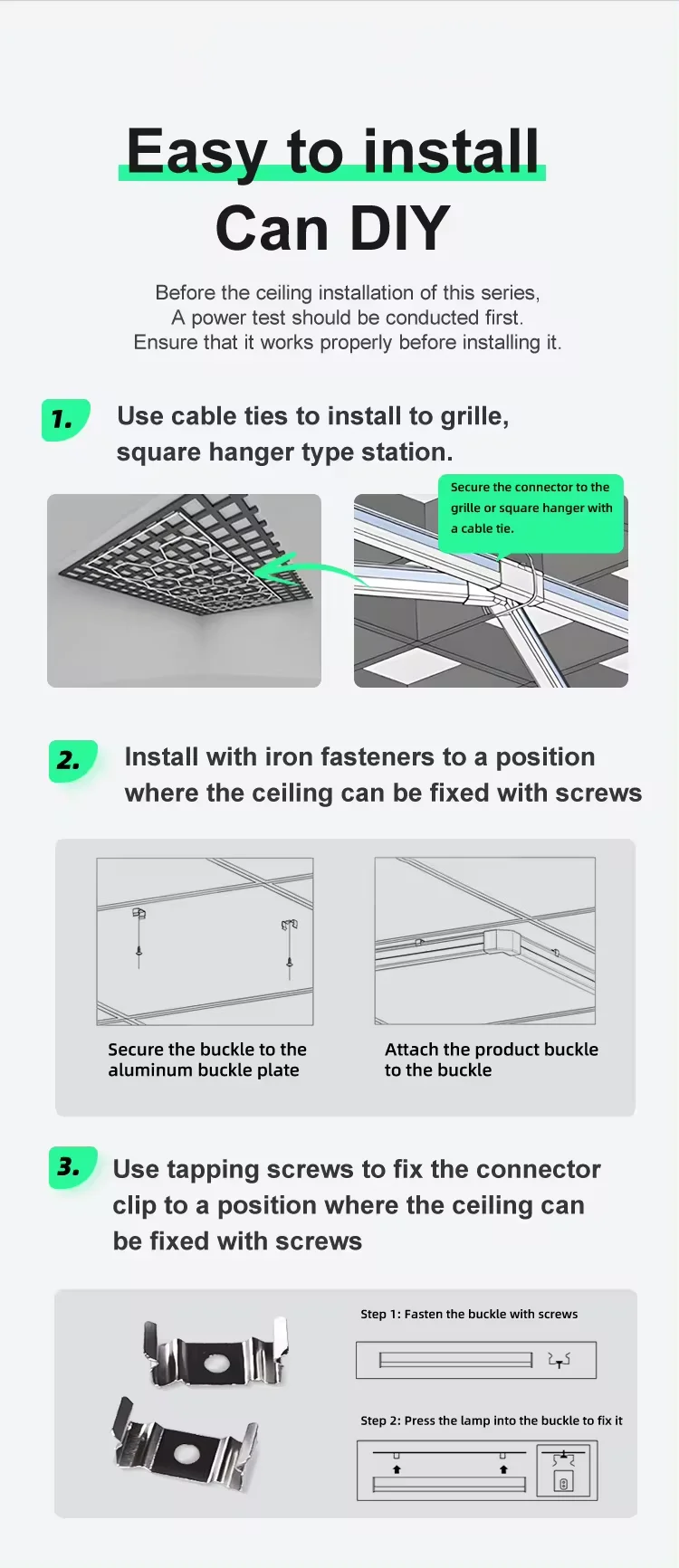 Easy to install
Can DIY

Before the ceiling installation of this series,
A power test should be conducted first.
Ensure that it works properly before installing it.

1. Use cable ties to install to grille, square hanger type station.

Secure the connector to the grille or square hanger with a cable tie.

2. Install with iron fasteners to a position where the ceiling can be fixed with screws

Secure the buckle to the aluminum buckle plate

Attach the product buckle to the buckle

3. Use tapping screws to fix the connector clip to a position where the ceiling can be fixed with screws

Step 1: Fasten the buckle with screws

Step 2: Press the lamp into the buckle to fix it