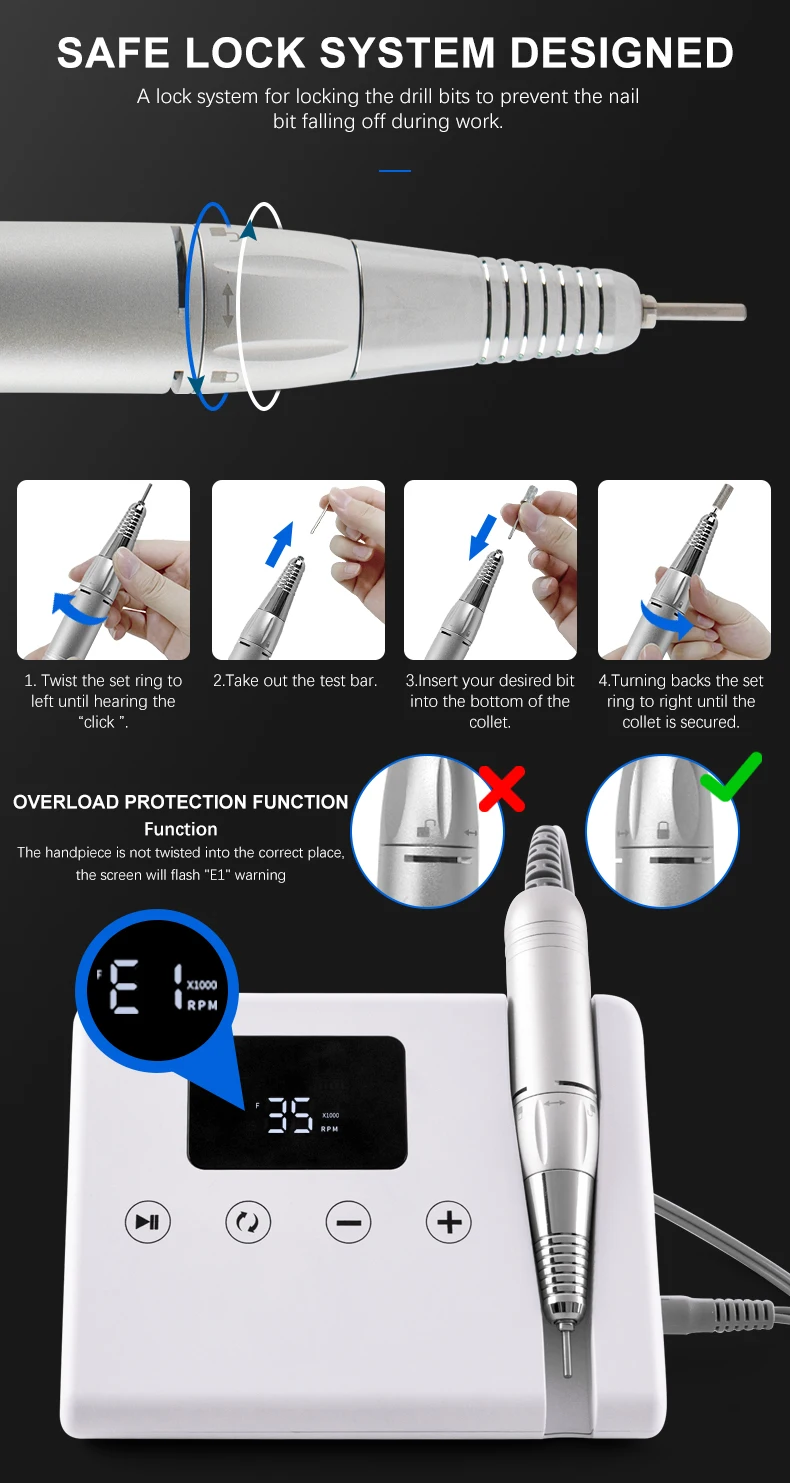 SAFE LOCK SYSTEM DESIGNED

A lock system for locking the drill bits to prevent the nail bit falling off during work.

1. Twist the set ring to left until hearing the "click ".

2.Take out the test bar.

3.Insert your desired bit into the bottom of the collet.

4.Turning backs the set ring to right until the collet is secured.

OVERLOAD PROTECTION FUNCTION

Function

The handpiece is not twisted into the correct place, the screen will flash "E1" warning

F E1 X1000 RPM

F 35 X1000 RPM