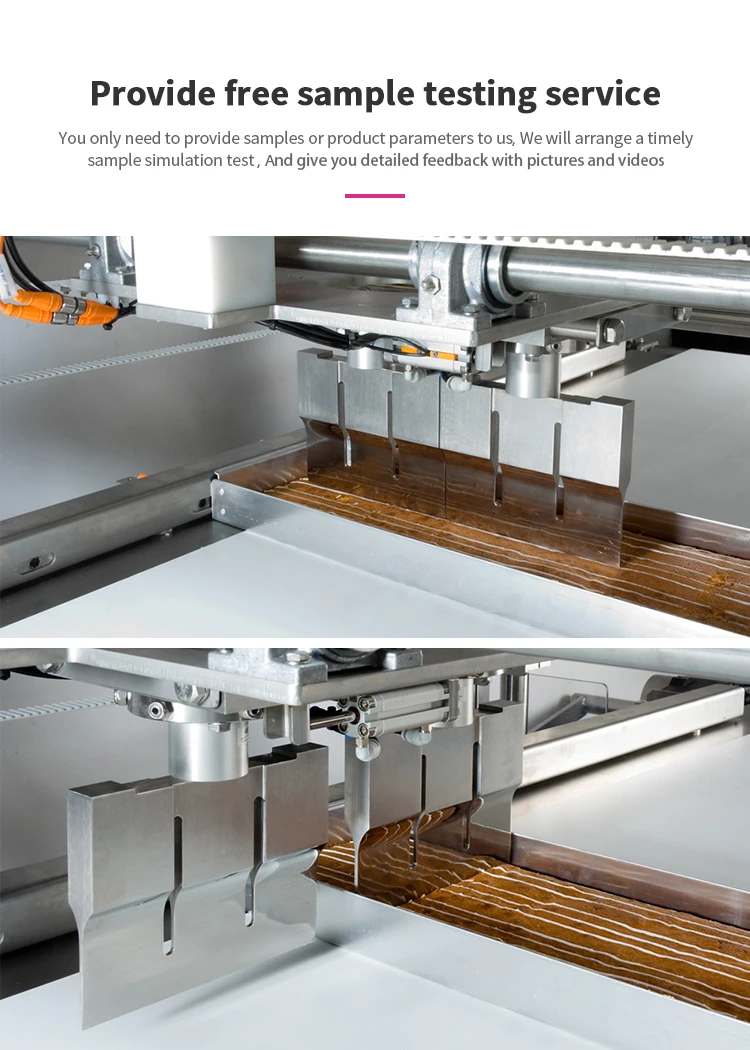 Provide free sample testing service

You only need to provide samples or product parameters to us, We will arrange a timely sample simulation test , And give you detailed feedback with pictures and videos