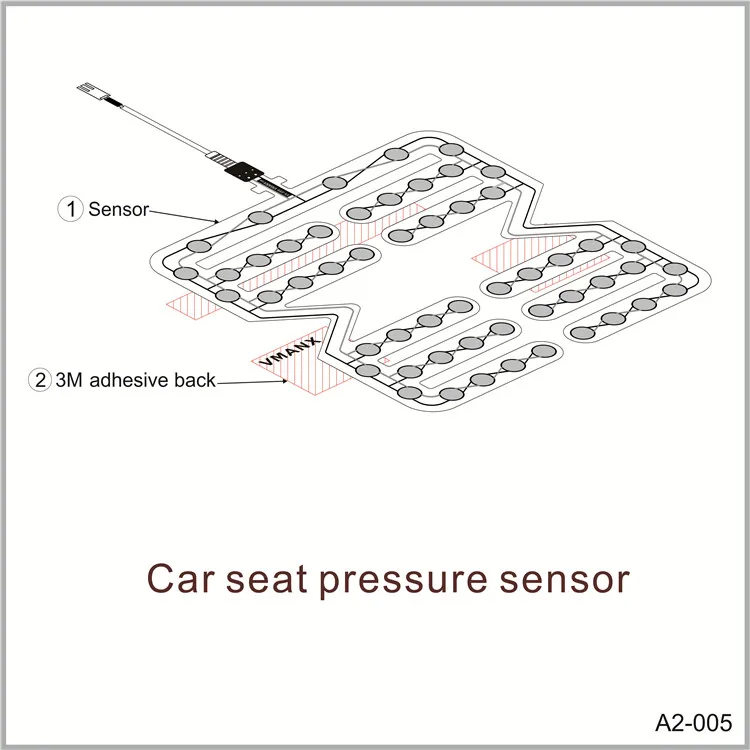 1 Sensor

VMANX

2 3M adhesive back

Car seat pressure sensor

A2-005