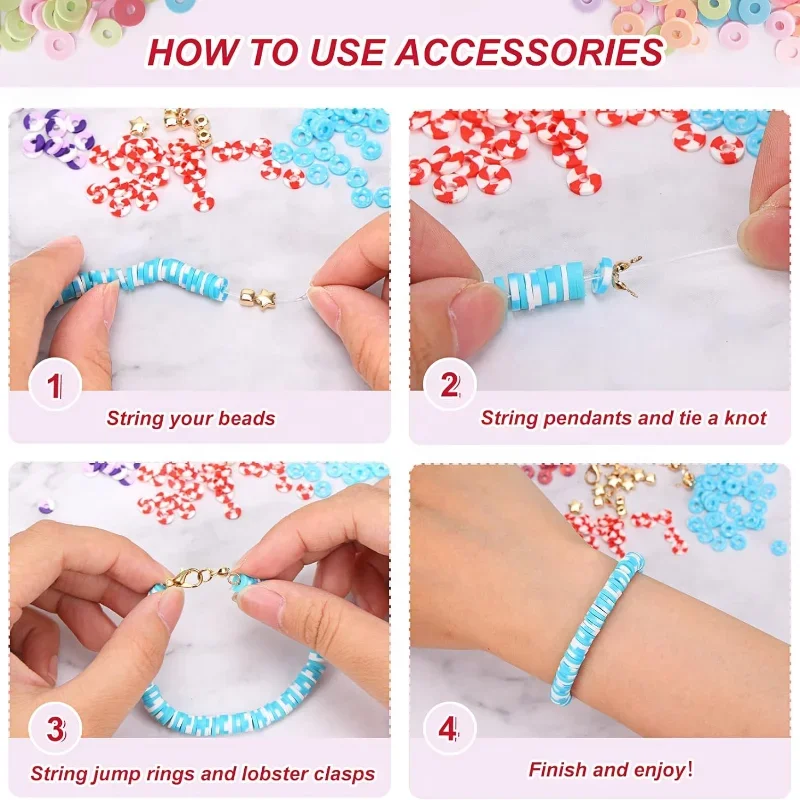 HOW TO USE ACCESSORIES

1

String your beads

2

String pendants and tie a knot

3

String jump rings and lobster clasps

4

Finish and enjoy!