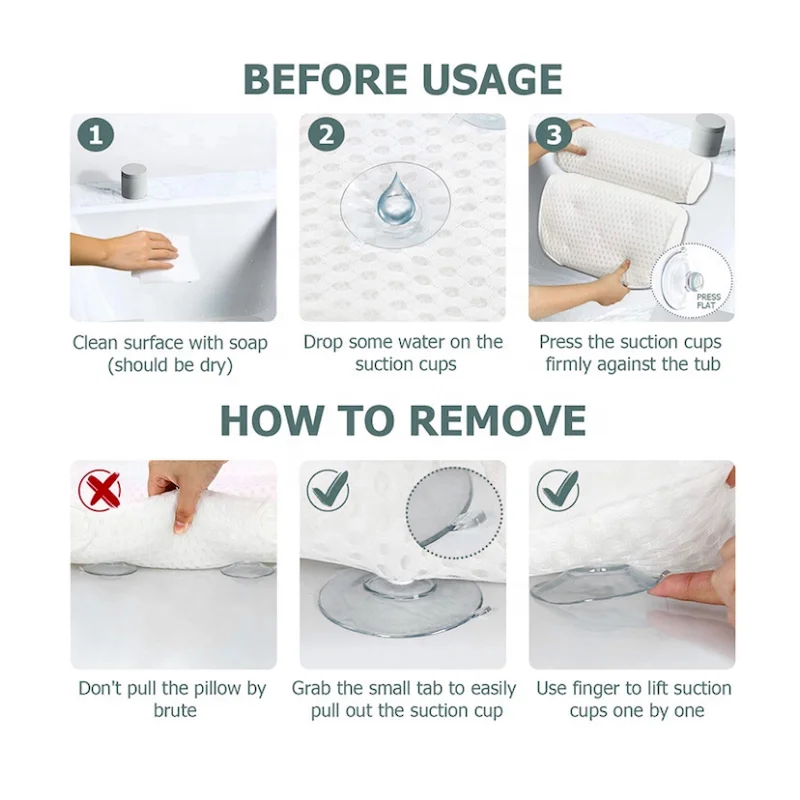 BEFORE USAGE

1

Clean surface with soap (should be dry)

2

Drop some water on the suction cups

3

PRESS FLAT

Press the suction cups firmly against the tub

HOW TO REMOVE

Don't pull the pillow by brute

Grab the small tab to easily pull out the suction cup

Use finger to lift suction cups one by one