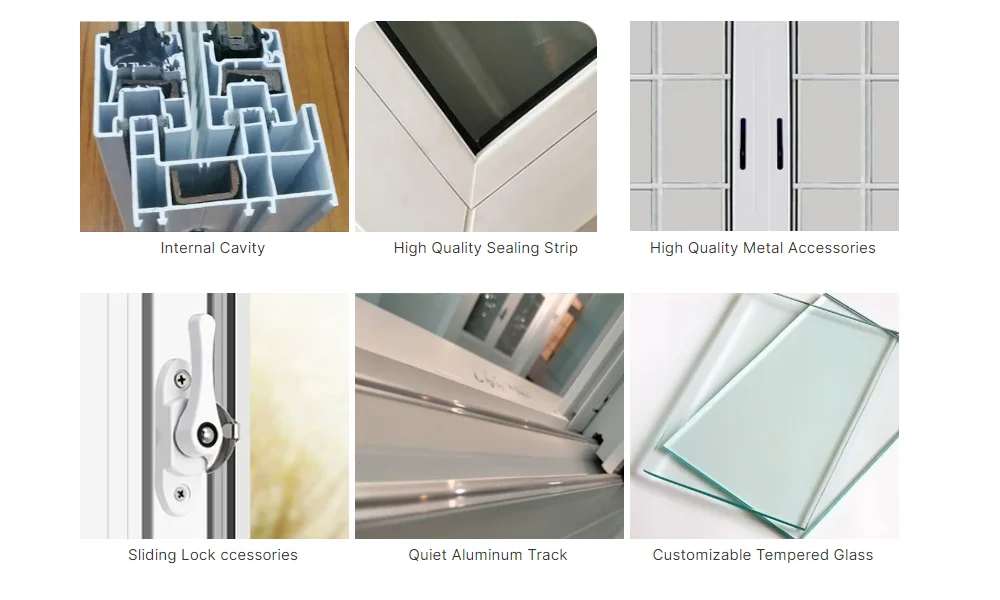 Internal Cavity

High Quality Sealing Strip

High Quality Metal Accessories

Sliding Lock ccessories

Quiet Aluminum Track

Customizable Tempered Glass