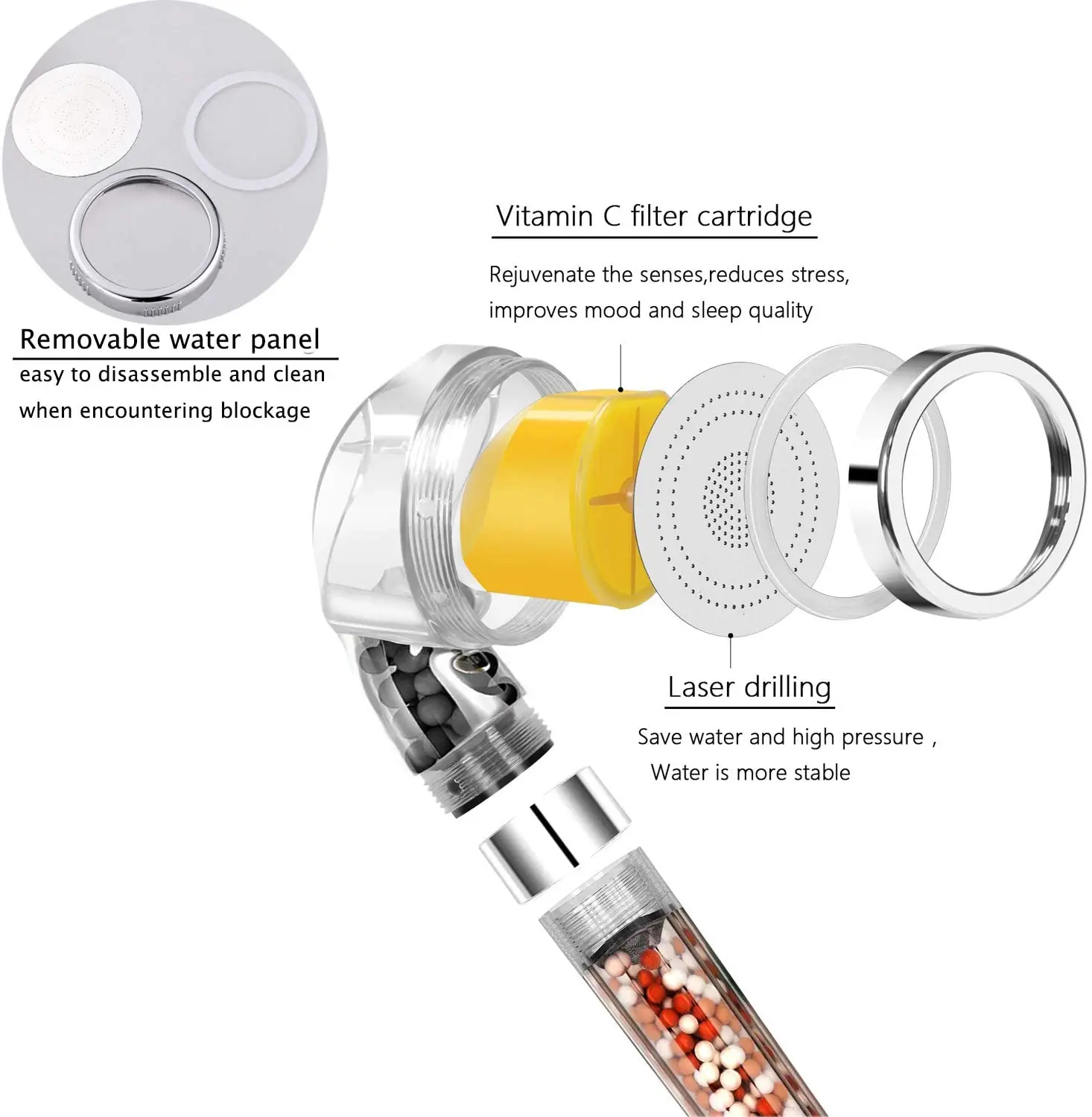 Removable water panel

easy to disassemble and clean when encountering blockage

Vitamin C filter cartridge

Rejuvenate the senses,reduces stress, improves mood and sleep quality

Laser drilling

Save water and high pressure ,
Water is more stable