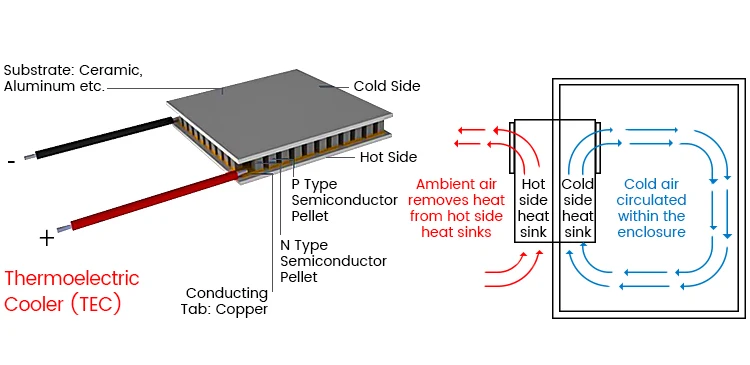 Substrate: Ceramic, Aluminum etc.

Cold Side

Hot Side

-

+

P Type Semiconductor Pellet

N Type Semiconductor Pellet

Conducting Tab: Copper

Thermoelectric Cooler (TEC)

Ambient air removes heat from hot side heat sinks

Hot side heat sink

Cold side heat sink

Cold air circulated within the enclosure