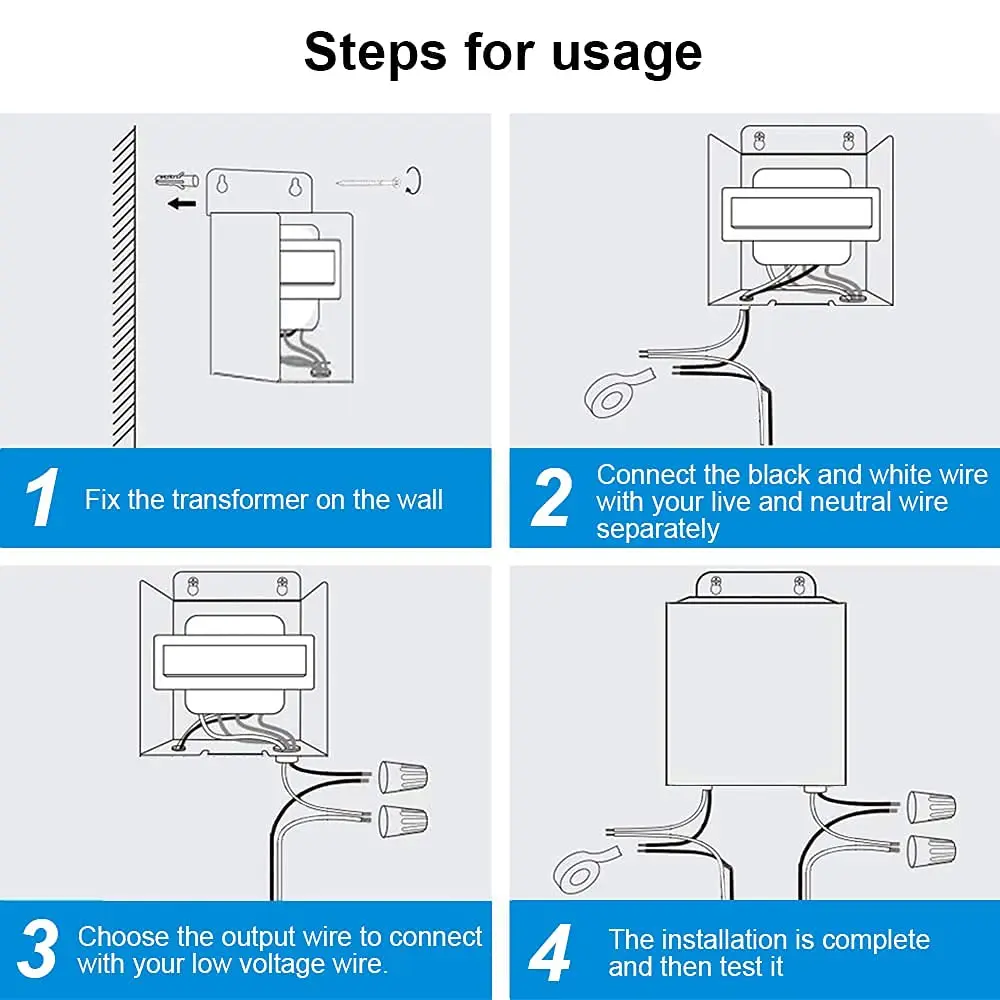 Steps for usage

1 Fix the transformer on the wall

2 Connect the black and white wire with your live and neutral wire separately

3 Choose the output wire to connect with your low voltage wire.

4 The installation is complete and then test it