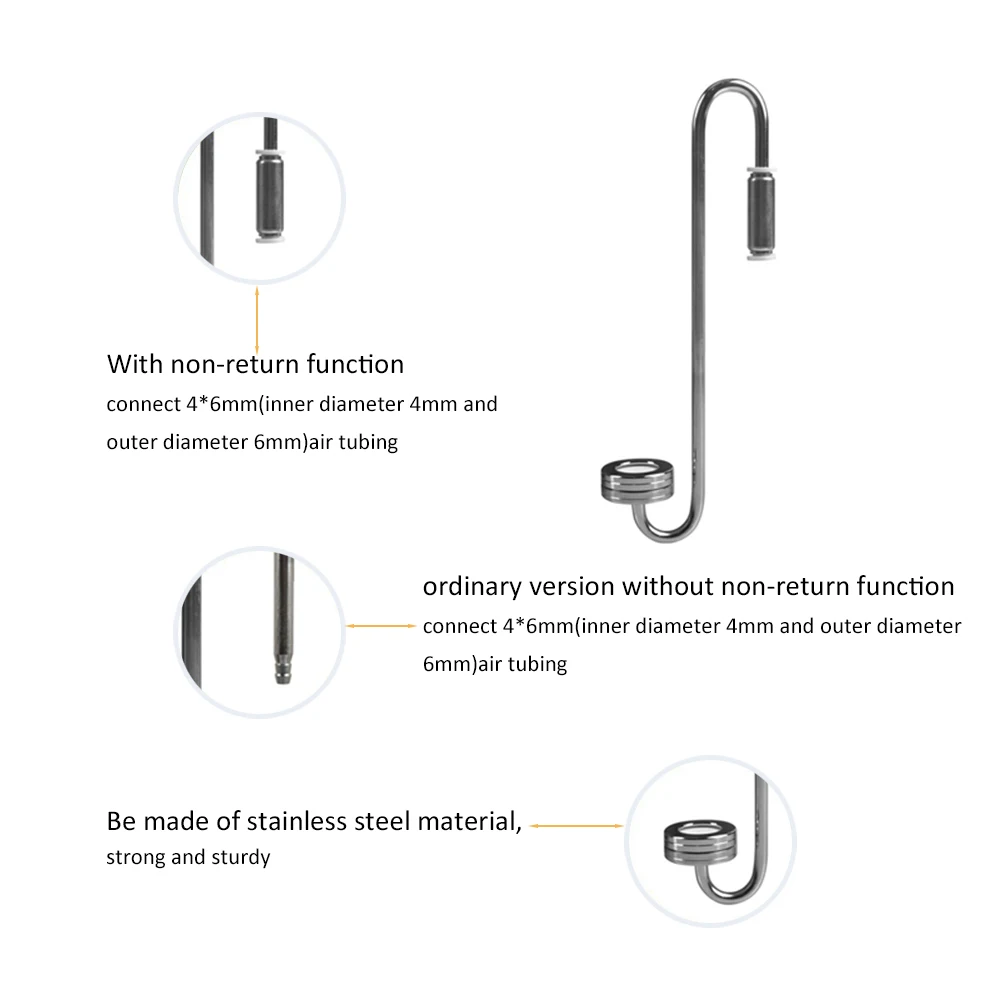 With non-return function
connect 4*6mm(inner diameter 4mm and outer diameter 6mm)air tubing

ordinary version without non-return function
connect 4*6mm(inner diameter 4mm and outer diameter 6mm)air tubing

Be made of stainless steel material,
strong and sturdy