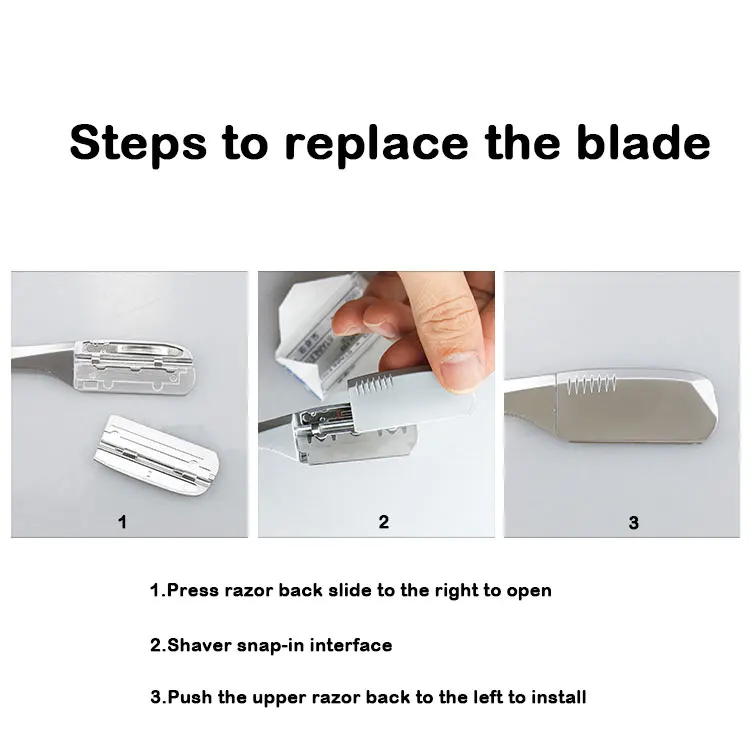 Steps to replace the blade

1

2

3

1.Press razor back slide to the right to open

2.Shaver snap-in interface

3.Push the upper razor back to the left to install