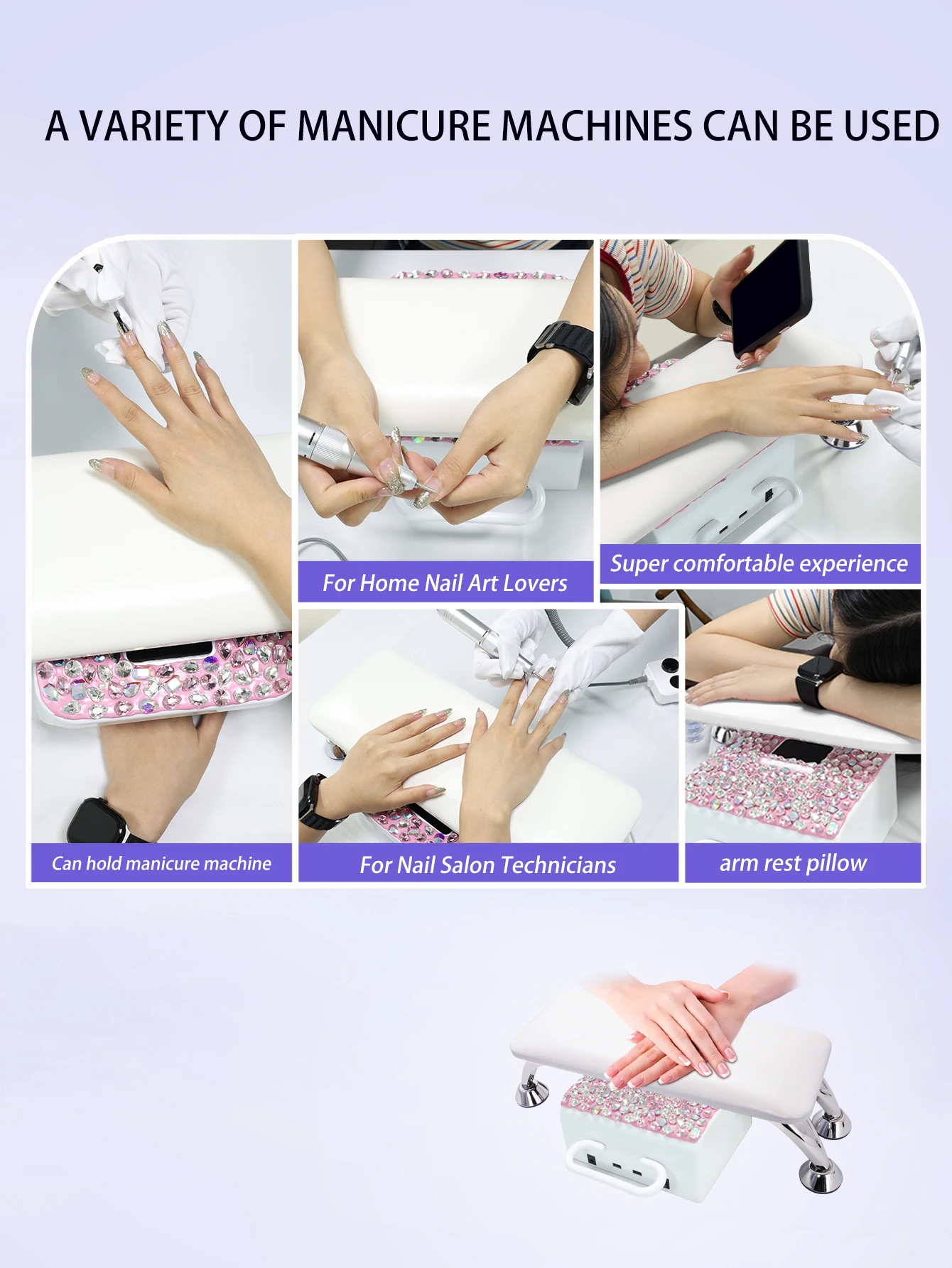 A VARIETY OF MANICURE MACHINES CAN BE USED

For Home Nail Art Lovers

Super comfortable experience

Can hold manicure machine

For Nail Salon Technicians

arm rest pillow