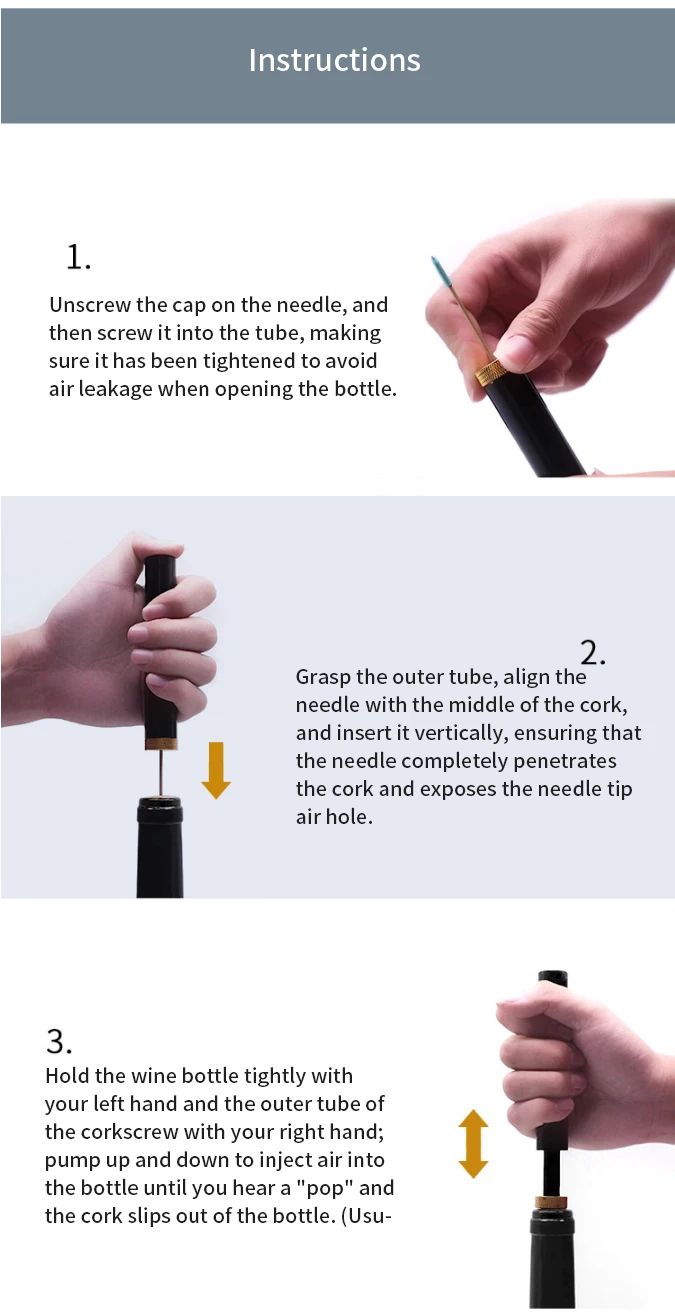 Instructions

1.
Unscrew the cap on the needle, and then screw it into the tube, making sure it has been tightened to avoid air leakage when opening the bottle.

2.
Grasp the outer tube, align the needle with the middle of the cork, and insert it vertically, ensuring that the needle completely penetrates the cork and exposes the needle tip air hole.

3.
Hold the wine bottle tightly with your left hand and the outer tube of the corkscrew with your right hand; pump up and down to inject air into the bottle until you hear a "pop" and the cork slips out of the bottle. (Usu-