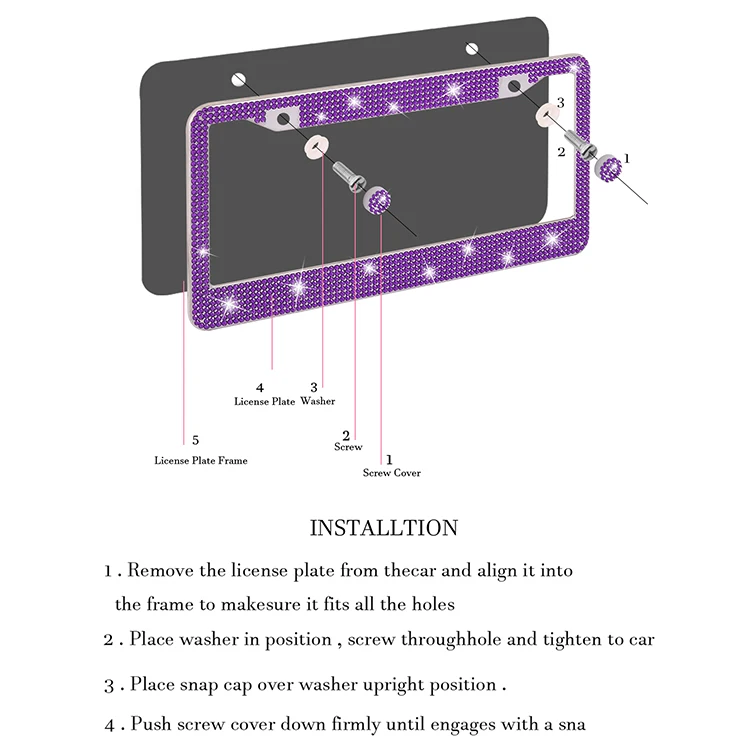 3
2
1

4
License Plate

3
Washer

2
Screw

5
License Plate Frame

1
Screw Cover

INSTALLTION

1 . Remove the license plate from thecar and align it into the frame to makesure it fits all the holes

2 . Place washer in position , screw throughhole and tighten to car

3 . Place snap cap over washer upright position .

4 . Push screw cover down firmly until engages with a sna